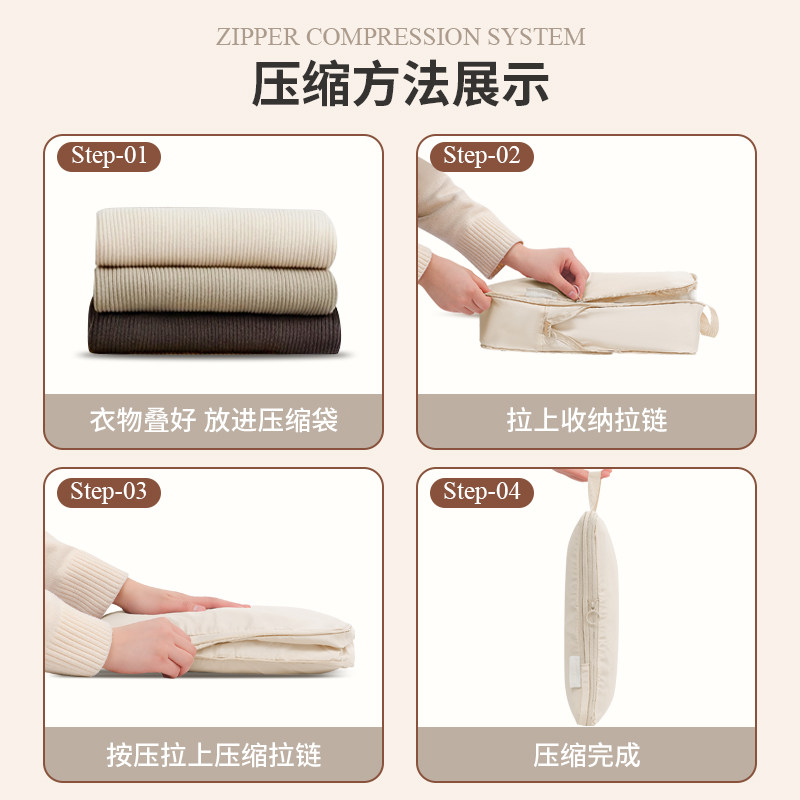 ZIPPER COMPRESSION SYSTEM
压缩方法展示

Step-01
衣物叠好 放进压缩袋

Step-02
拉上收纳拉链

Step-03
按压拉上压缩拉链

Step-04
压缩完成