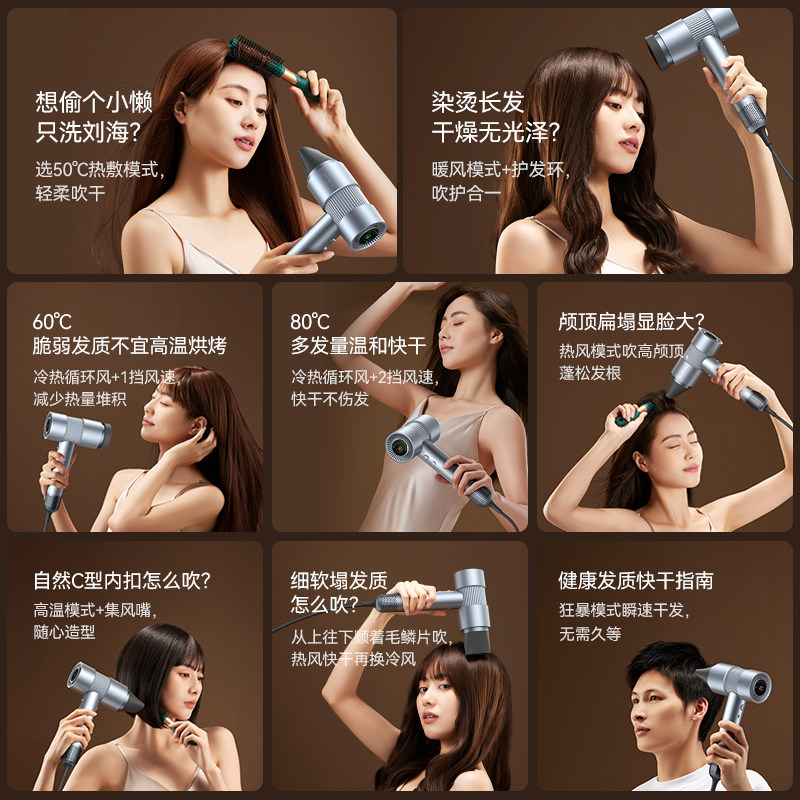 想偷个小懒
只洗刘海?

选50℃热敷模式,
轻柔吹干

染烫长发
干燥无光泽?

暖风模式+护发环,
吹护合一

60℃
脆弱发质不宜高温烘烤

冷热循环风+1挡风速,
减少热量堆积

80℃
多发量温和快干

冷热循环风+2挡风速,
快干不伤发

颅顶扁塌显脸大?

热风模式吹高颅顶,
蓬松发根

自然C型内扣怎么吹?

高温模式+集风嘴,
随心造型

细软塌发质
怎么吹?

从上往下顺着毛鳞片吹,
热风快干再换冷风

健康发质快干指南

狂暴模式瞬速干发,
无需久等