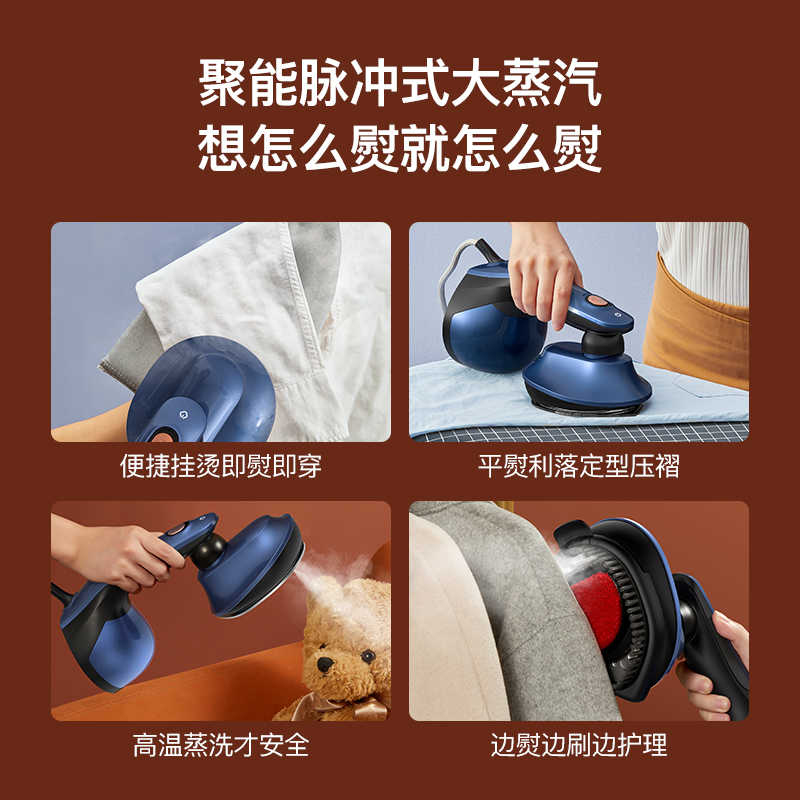 聚能脉冲式大蒸汽
想怎么熨就怎么熨

便捷挂烫即熨即穿

平熨利落定型压褶

高温蒸洗才安全

边熨边刷边护理