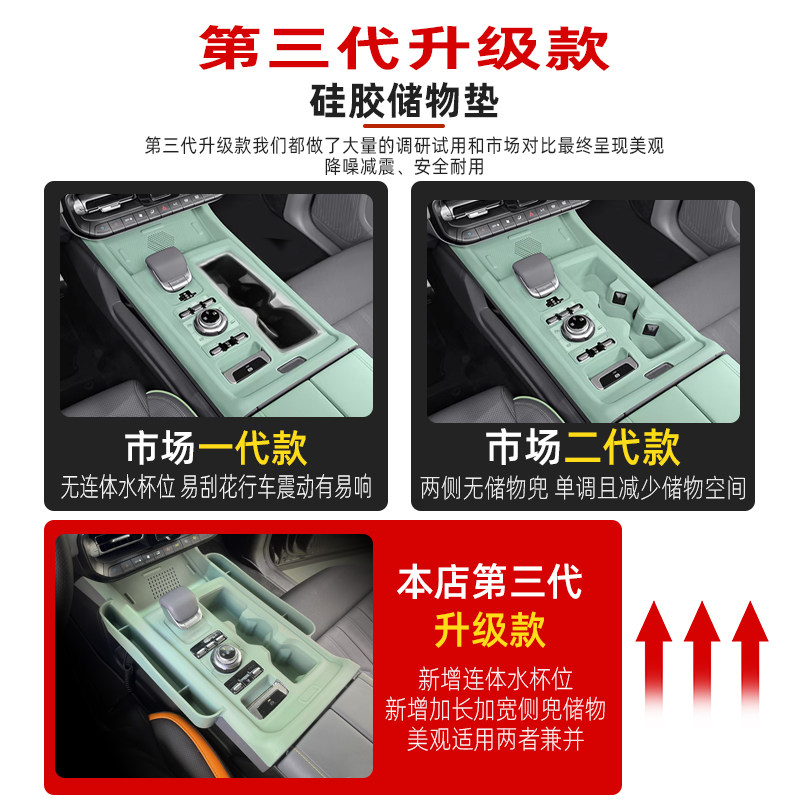 第三代升级款

硅胶储物垫

第三代升级款我们都做了大量的调研试用和市场对比最终呈现美观降噪减震、安全耐用

市场一代款

无连体水杯位 易刮花行车震动有易响

市场二代款

两侧无储物兜 单调且减少储物空间

本店第三代

升级款

新增连体水杯位
新增加长加宽侧兜储物
美观适用两者兼并