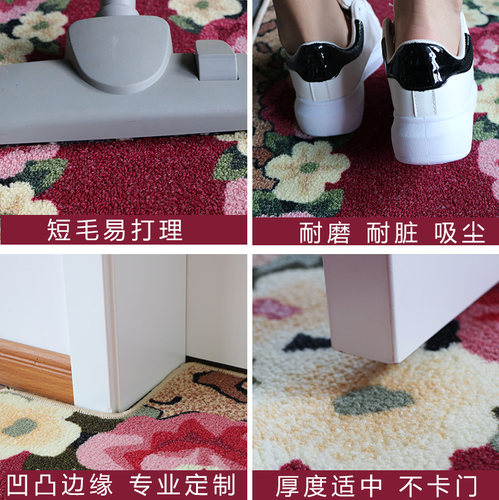 短毛易打理

耐磨 耐脏 吸尘

凹凸边缘 专业定制

厚度适中 不卡门