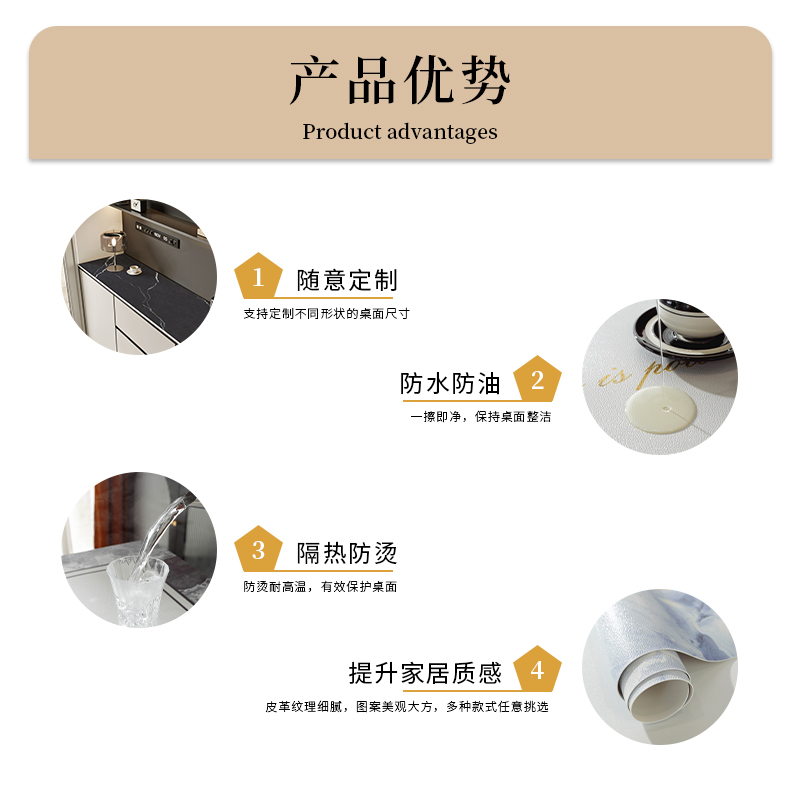 产品优势
Product advantages

1 随意定制
支持定制不同形状的桌面尺寸

防水防油 2
一擦即净，保持桌面整洁

3 隔热防烫
防烫耐高温，有效保护桌面

提升家居质感 4
皮革纹理细腻，图案美观大方，多种款式任意挑选