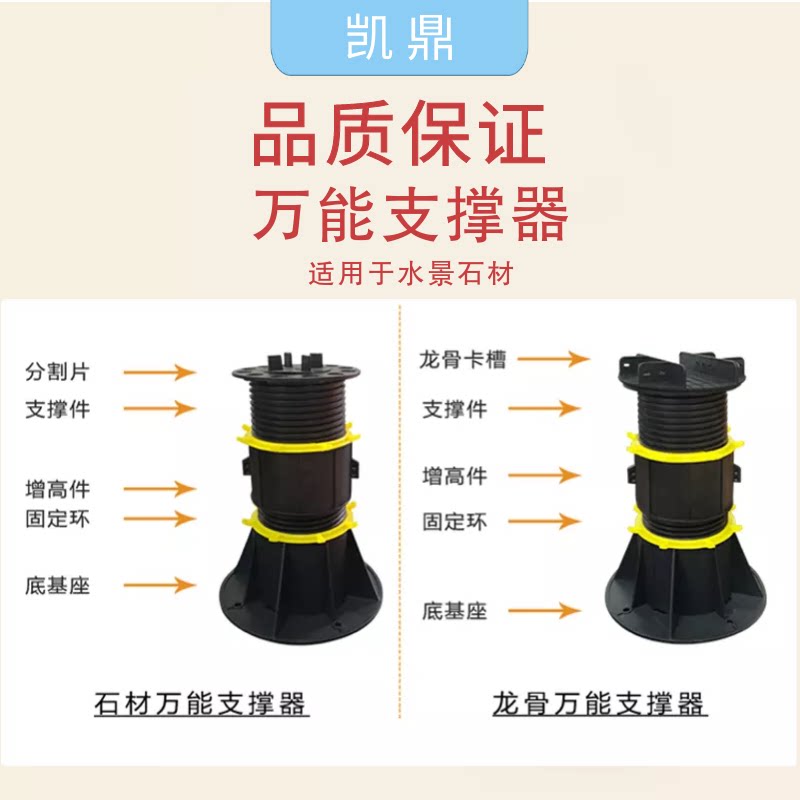 凯鼎

品质保证
万能支撑器

适用于水景石材

分割片
支撑件
增高件
固定环
底基座

石材万能支撑器

龙骨卡槽
支撑件
增高件
固定环
底基座

龙骨万能支撑器