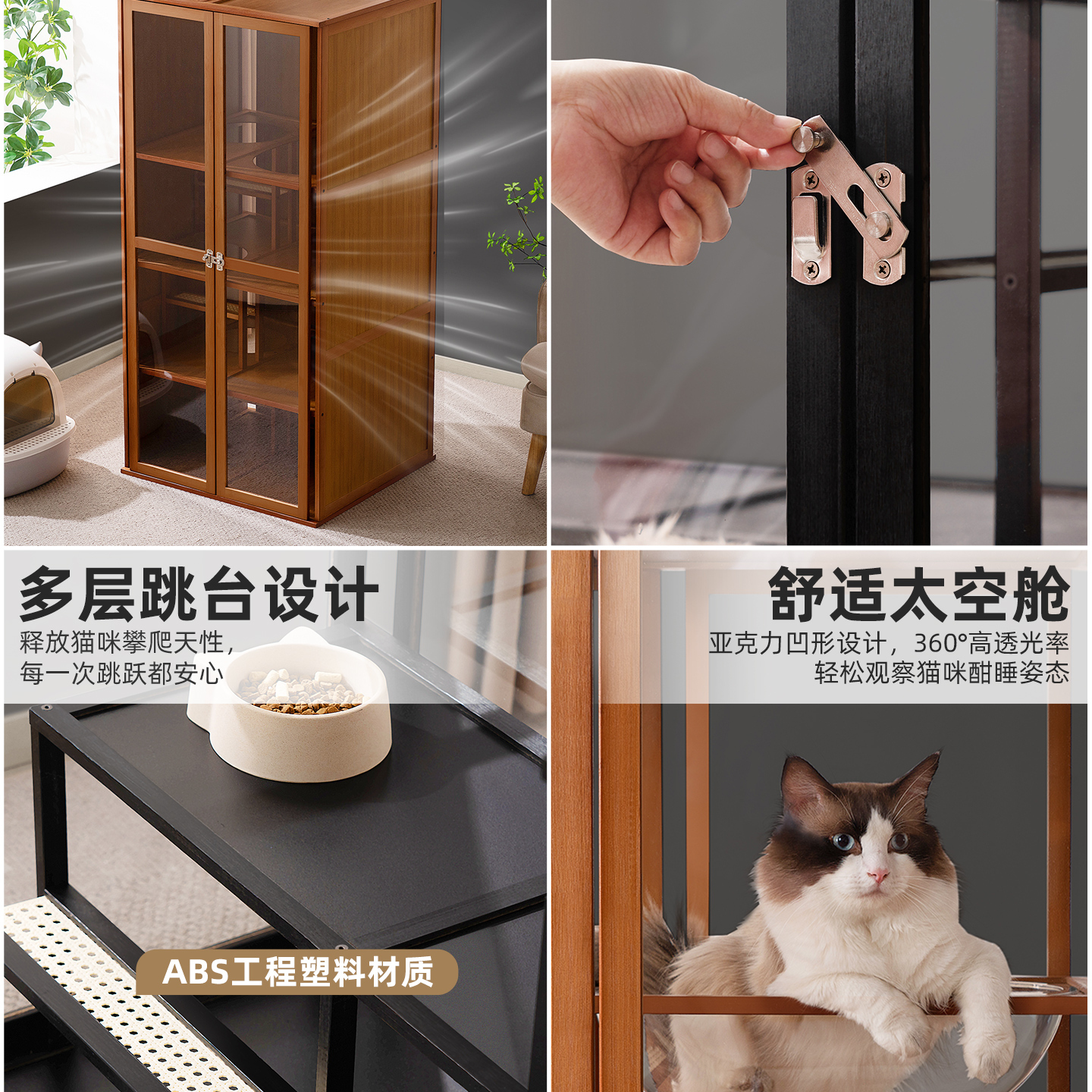 多层跳台设计
释放猫咪攀爬天性，
每一次跳跃都安心

ABS工程塑料材质

舒适太空舱
亚克力凹形设计，360°高透光率
轻松观察猫咪酣睡姿态