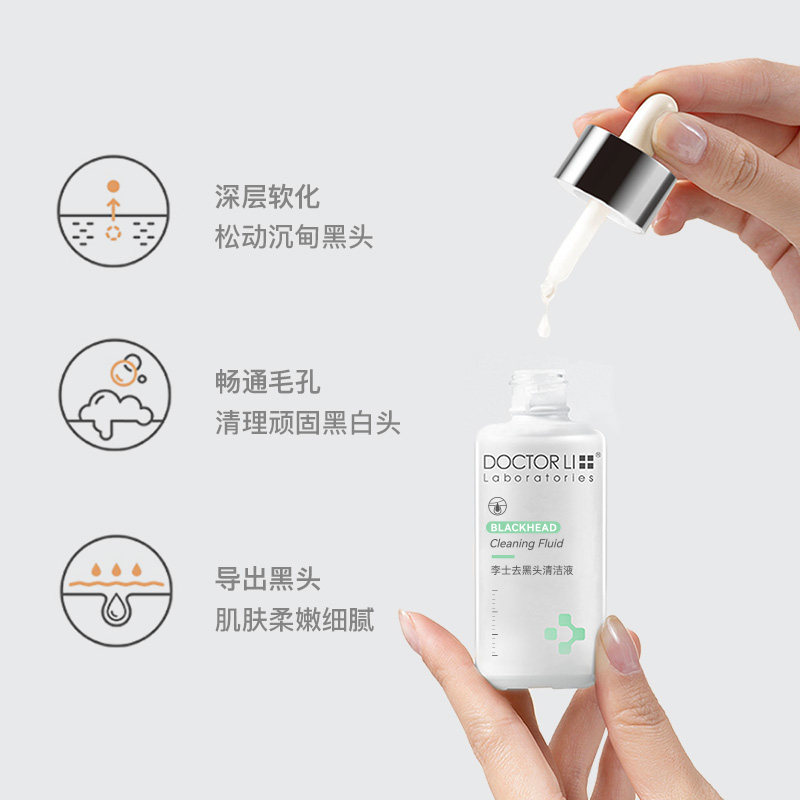 深层软化
松动沉甸黑头

畅通毛孔
清理顽固黑白头

导出黑头
肌肤柔嫩细腻

DOCTOR LI®
Laboratories

BLACKHEAD
Cleaning Fluid
李士去黑头清洁液