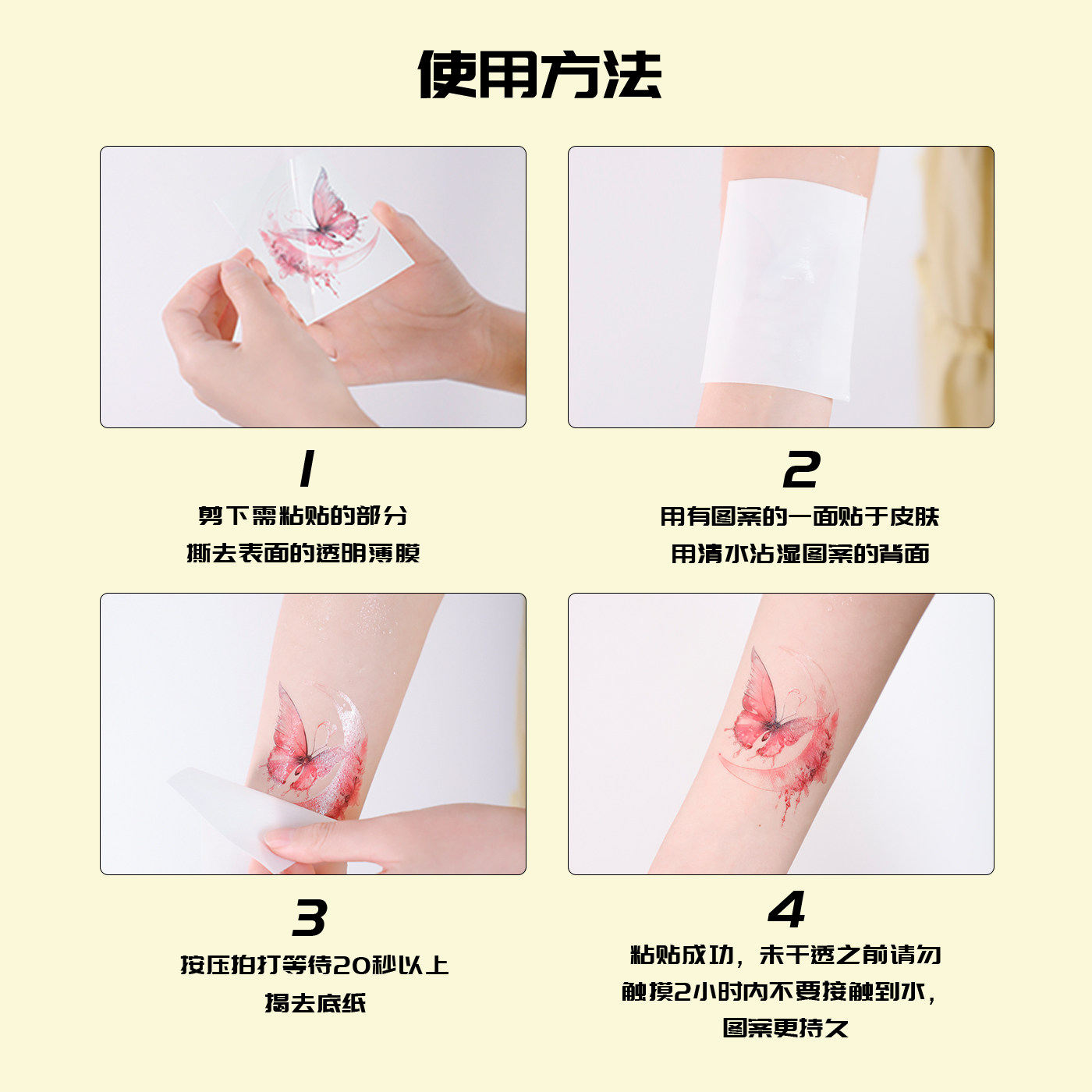 使用方法

1
剪下需粘贴的部分
撕去表面的透明薄膜

2
用有图案的一面贴于皮肤
用清水沾湿图案的背面

3
按压拍打等待20秒以上
揭去底纸

4
粘贴成功，未干透之前请勿
触摸2小时内不要接触到水，
图案更持久