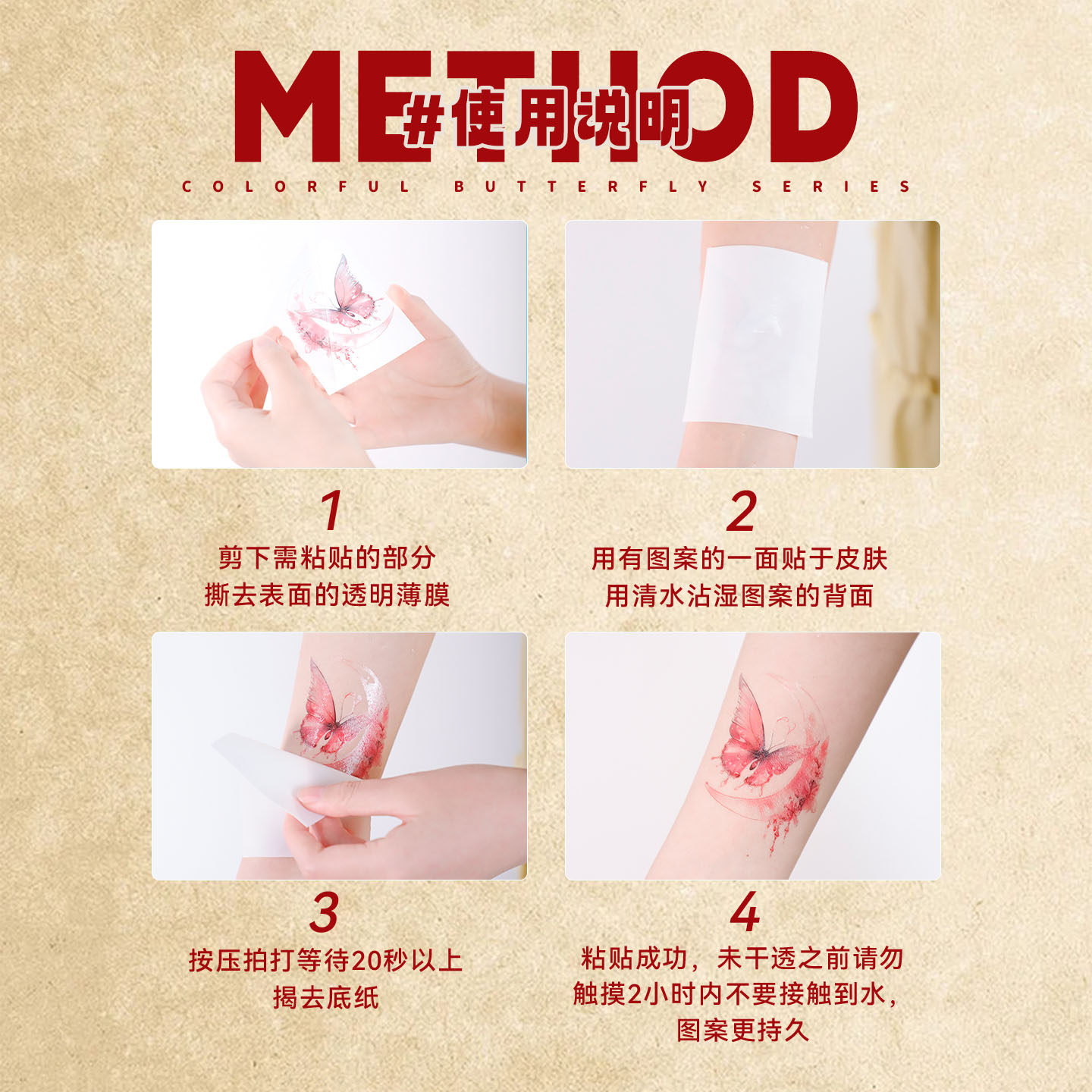 METHOD
#使用说明
COLORFUL BUTTERFLY SERIES

1
剪下需粘贴的部分
撕去表面的透明薄膜

2
用有图案的一面贴于皮肤
用清水沾湿图案的背面

3
按压拍打等待20秒以上
揭去底纸

4
粘贴成功，未干透之前请勿触摸2小时内不要接触到水，图案更持久