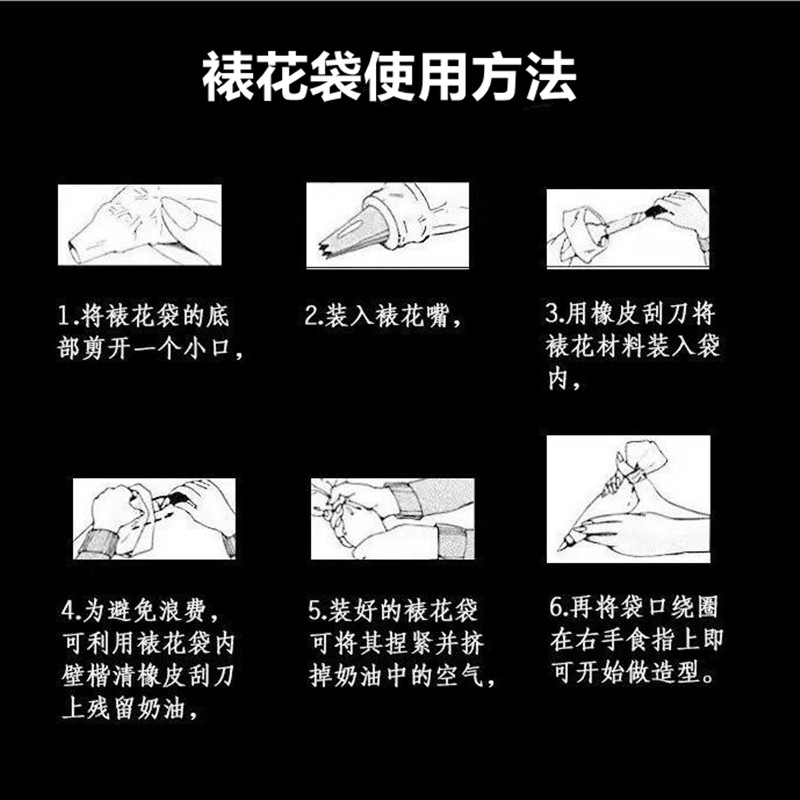 裱花袋使用方法

1.将裱花袋的底部剪开一个小口，

2.装入裱花嘴，

3.用橡皮刮刀将裱花材料装入袋内，

4.为避免浪费，可利用裱花袋内壁楷清橡皮刮刀上残留奶油，

5.装好的裱花袋可将其捏紧并挤掉奶油中的空气，

6.再将袋口绕圈在右手食指上即可开始做造型。