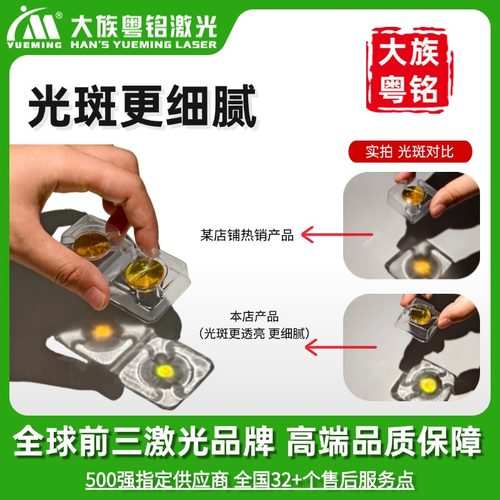 YUEMING 大族粤铭激光 HAN'S YUEMING LASER

大族粤铭

光斑更细腻

实拍 光斑对比

某店铺热销产品

本店产品
（光斑更透亮 更细腻）

全球前三激光品牌 高端品质保障

500强指定供应商 全国32+个售后服务点