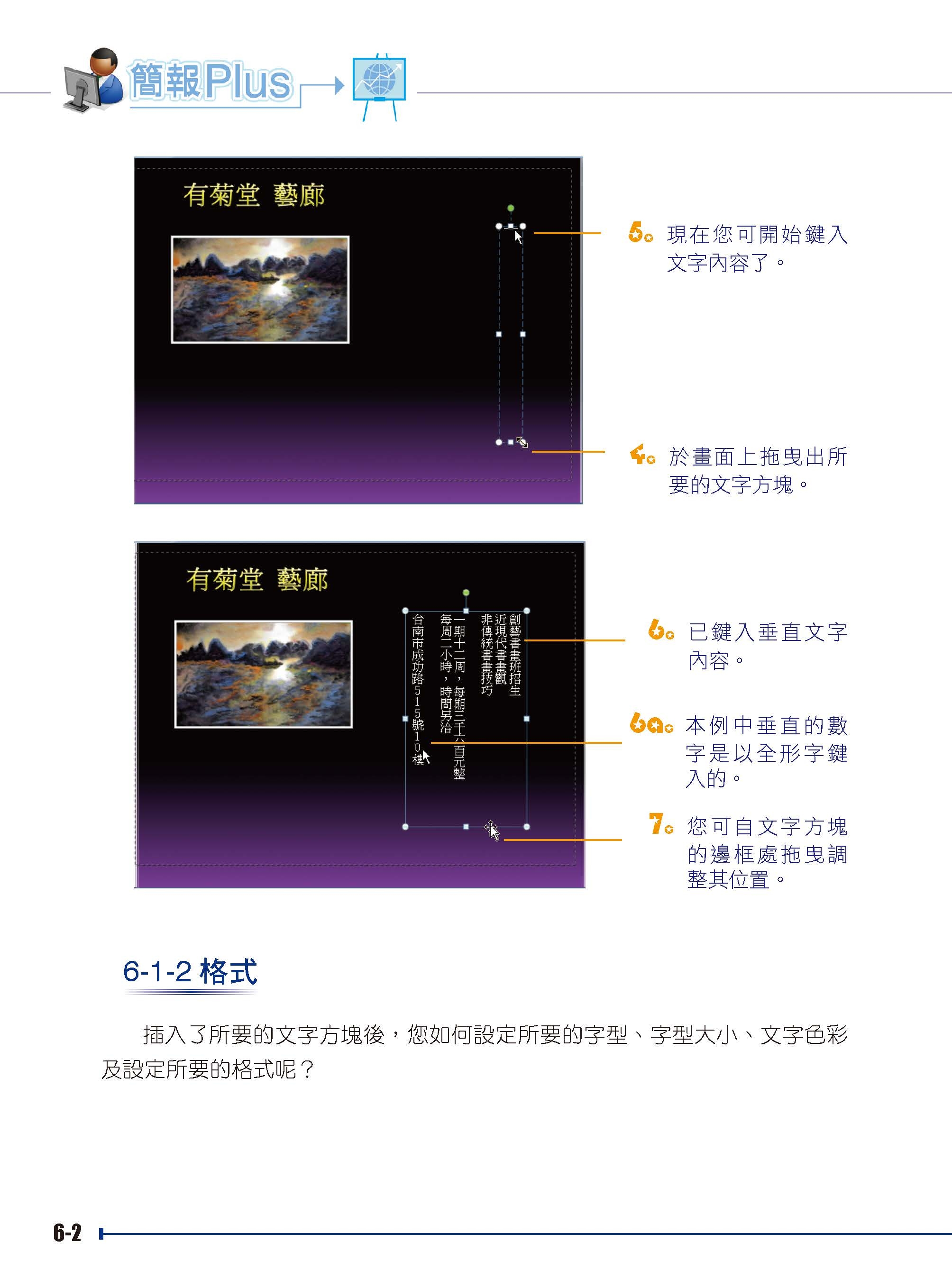 簡報Plus

有菊堂 藝廊

5. 現在您可開始鍵入文字內容了。

4. 於畫面上拖曳出所要的文字方塊。

有菊堂 藝廊

創藝書畫班招生
近現代書畫觀
非傳統書畫技巧
一期十二周，每期三千六百元整
每周二小時，時間另洽
台南市成功路515號10樓

6. 已鍵入垂直文字內容。

6a. 本例中垂直的數字是以全形字鍵入的。

7. 您可自文字方塊的邊框處拖曳調整其位置。

6-1-2 格式

插入了所要的文字方塊後，您如何設定所要的字型、字型大小、文字色彩及設定所要的格式呢？

6-2