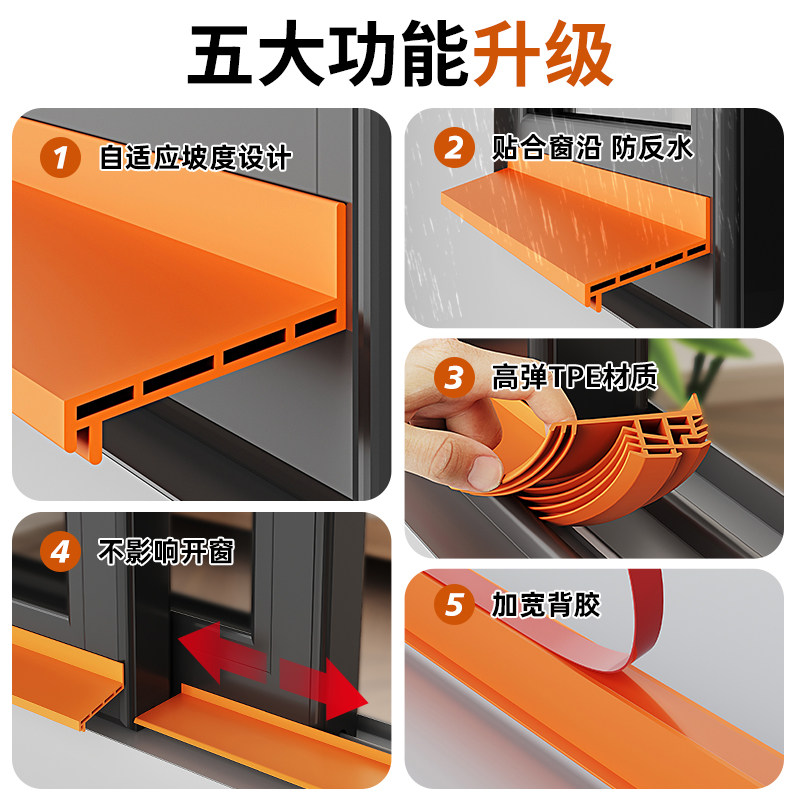 五大功能升级

1 自适应坡度设计

2 贴合窗沿 防反水

3 高弹TPE材质

4 不影响开窗

5 加宽背胶