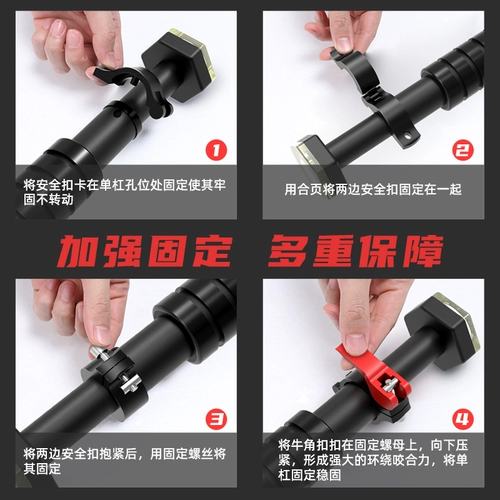 1
将安全扣卡在单杠孔位处固定使其牢固不转动

2
用合页将两边安全扣固定在一起

加强固定 多重保障

3
将两边安全扣抱紧后，用固定螺丝将其固定

4
将牛角扣扣在固定螺母上，向下压紧，形成强大的环绕咬合力，将单杠固定稳固