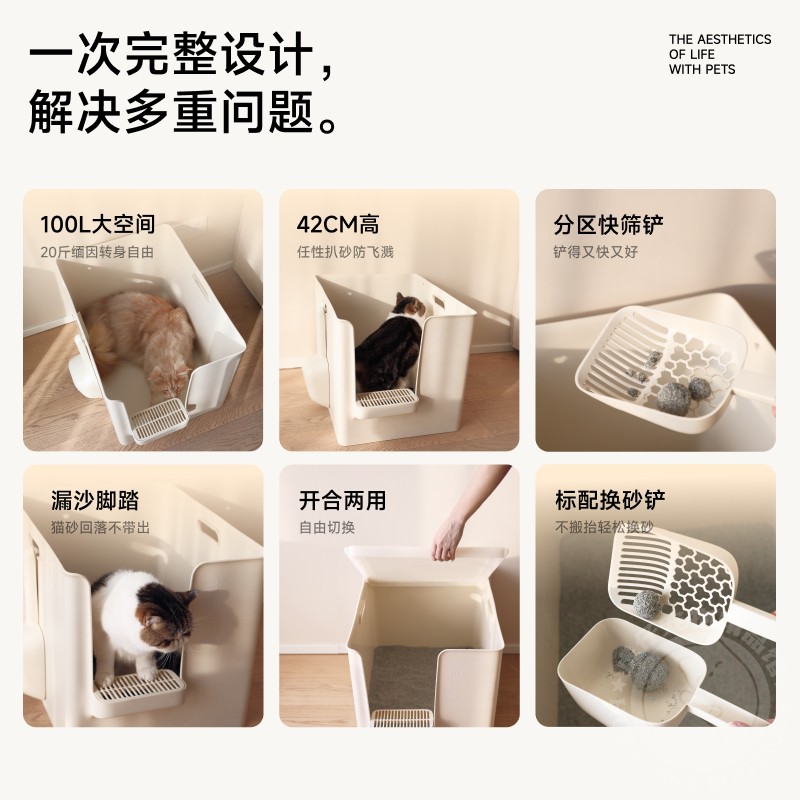 一次完整设计，
解决多重问题。

THE AESTHETICS
OF LIFE
WITH PETS

100L大空间
20斤缅因转身自由

42CM高
任性扒砂防飞溅

分区快筛铲
铲得又快又好

漏沙脚踏
猫砂回落不带出

开合两用
自由切换

标配换砂铲
不搬抬轻松换砂