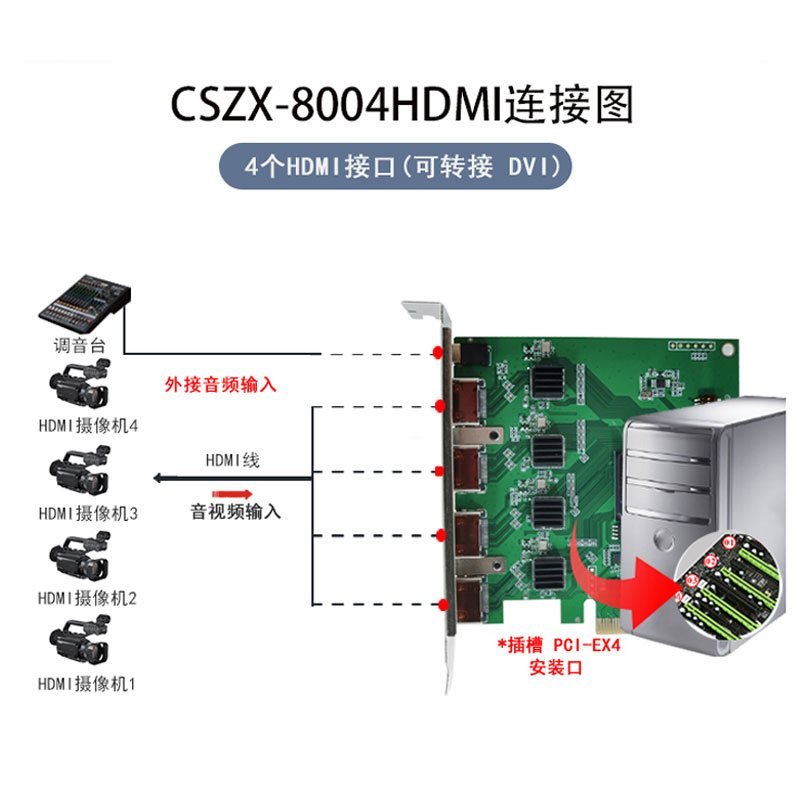 CSZX-8004HDMI连接图

4个HDMI接口(可转接 DVI)

调音台

外接音频输入

HDMI摄像机4

HDMI线

音视频输入

HDMI摄像机3

HDMI摄像机2

HDMI摄像机1

*插槽 PCI-EX4
安装口