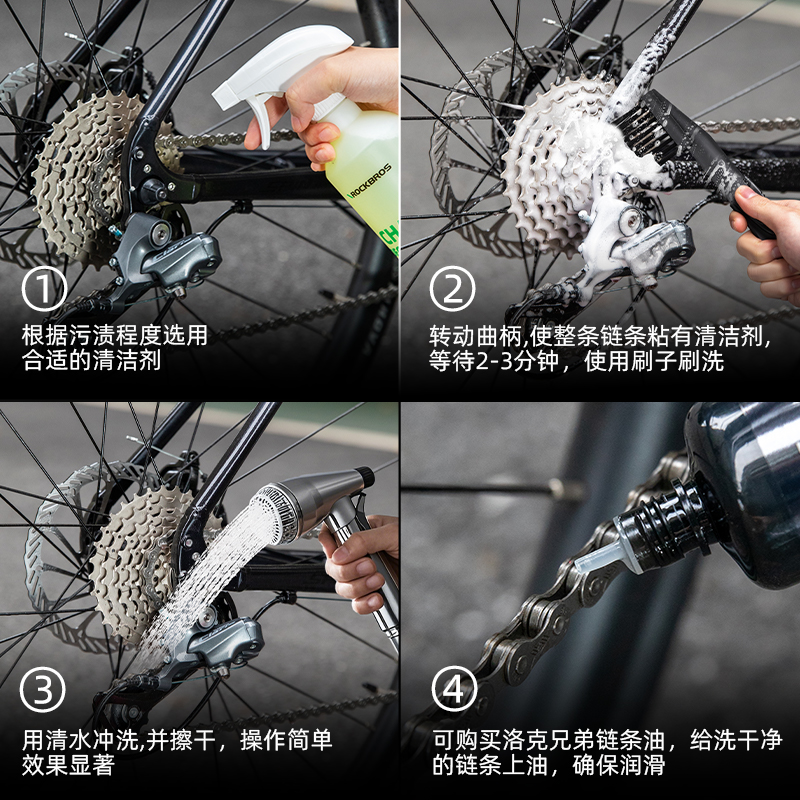 ROCKBROS

CH

①

根据污渍程度选用合适的清洁剂

②

转动曲柄,使整条链条粘有清洁剂,等待2-3分钟，使用刷子刷洗

③

用清水冲洗,并擦干，操作简单效果显著

④

可购买洛克兄弟链条油，给洗干净的链条上油，确保润滑