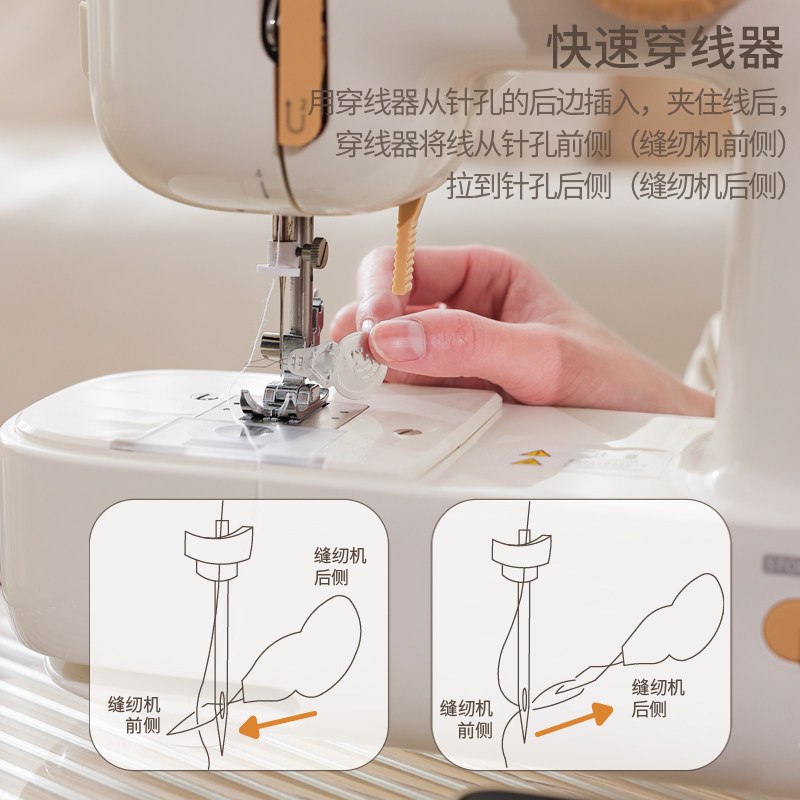 快速穿线器

用穿线器从针孔的后边插入，夹住线后，穿线器将线从针孔前侧（缝纫机前侧）拉到针孔后侧（缝纫机后侧）

缝纫机后侧

缝纫机前侧

缝纫机前侧

缝纫机后侧