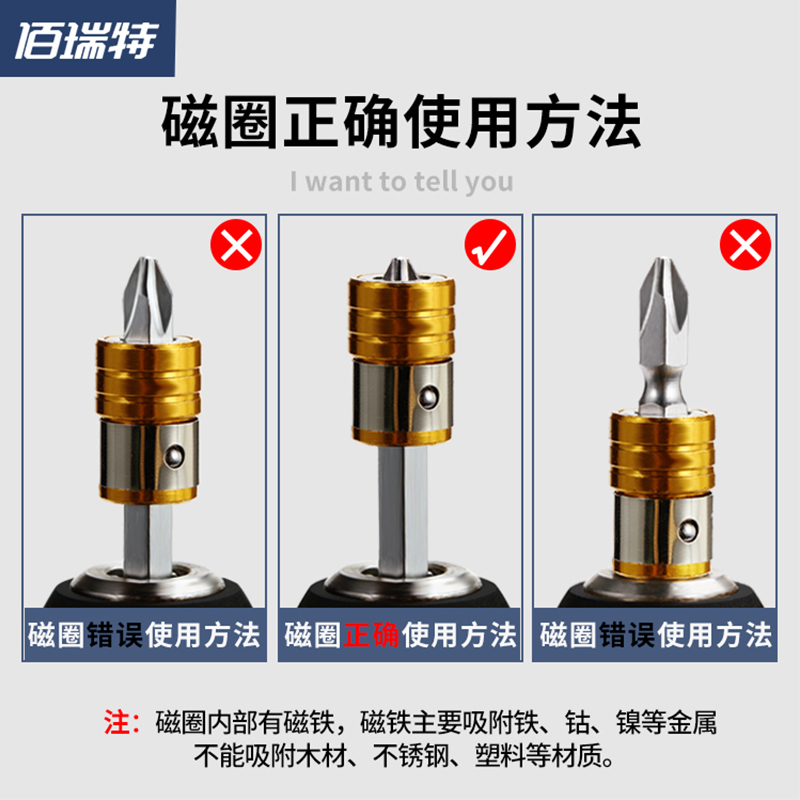 佰瑞特

磁圈正确使用方法

I want to tell you

磁圈错误使用方法

磁圈正确使用方法

磁圈错误使用方法

注：磁圈内部有磁铁，磁铁主要吸附铁、钴、镍等金属不能吸附木材、不锈钢、塑料等材质。