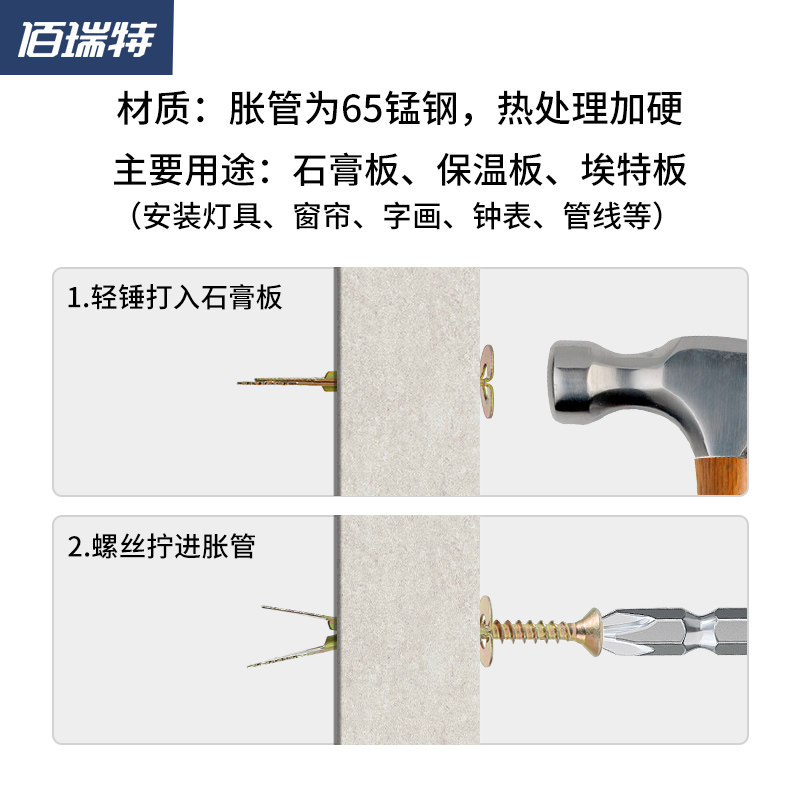 佰瑞特

材质：胀管为65锰钢，热处理加硬

主要用途：石膏板、保温板、埃特板
（安装灯具、窗帘、字画、钟表、管线等）

1.轻锤打入石膏板

2.螺丝拧进胀管