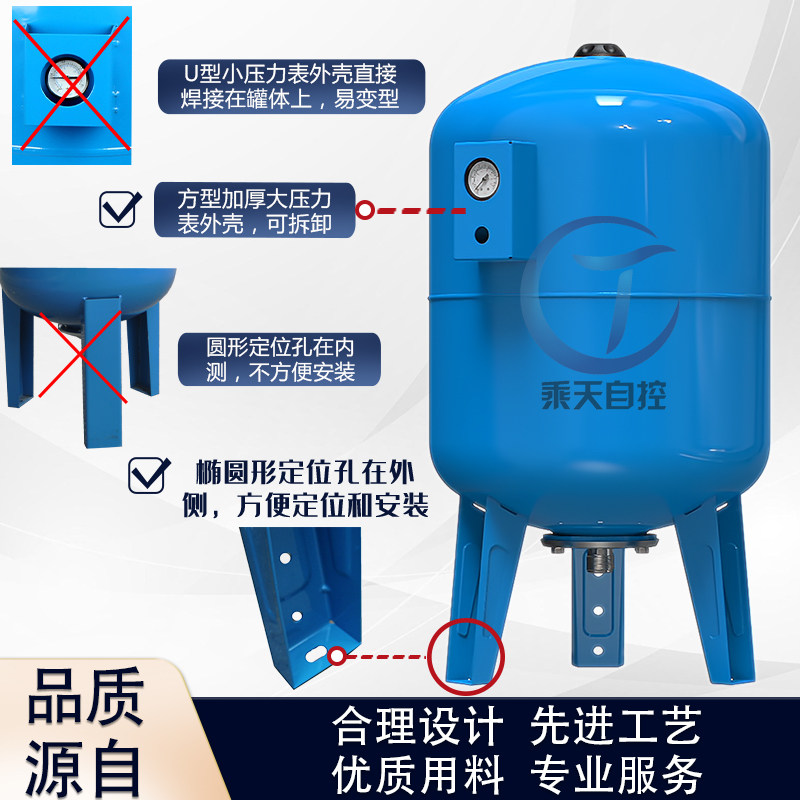 U型小压力表外壳直接焊接在罐体上，易变型

方型加厚大压力表外壳，可拆卸

圆形定位孔在内测，不方便安装

椭圆形定位孔在外侧，方便定位和安装

乘天自控

品质源自

合理设计 先进工艺
优质用料 专业服务