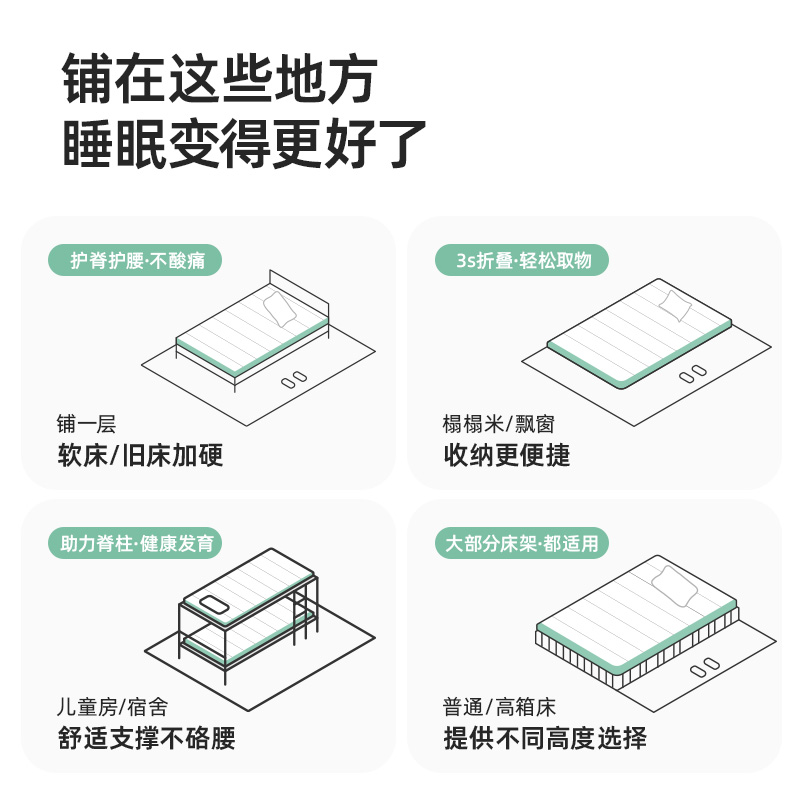 铺在这些地方
睡眠变得更好了

护脊护腰·不酸痛

铺一层
软床/旧床加硬

3s折叠·轻松取物

榻榻米/飘窗
收纳更便捷

助力脊柱·健康发育

儿童房/宿舍
舒适支撑不硌腰

大部分床架·都适用

普通/高箱床
提供不同高度选择