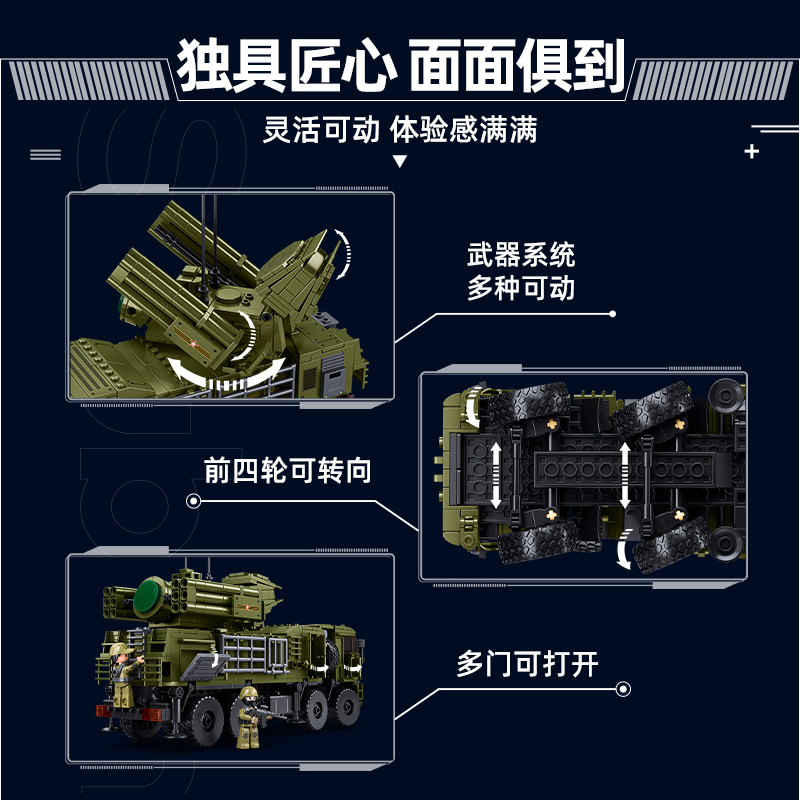 独具匠心 面面俱到

灵活可动 体验感满满

武器系统
多种可动

前四轮可转向

多门可打开