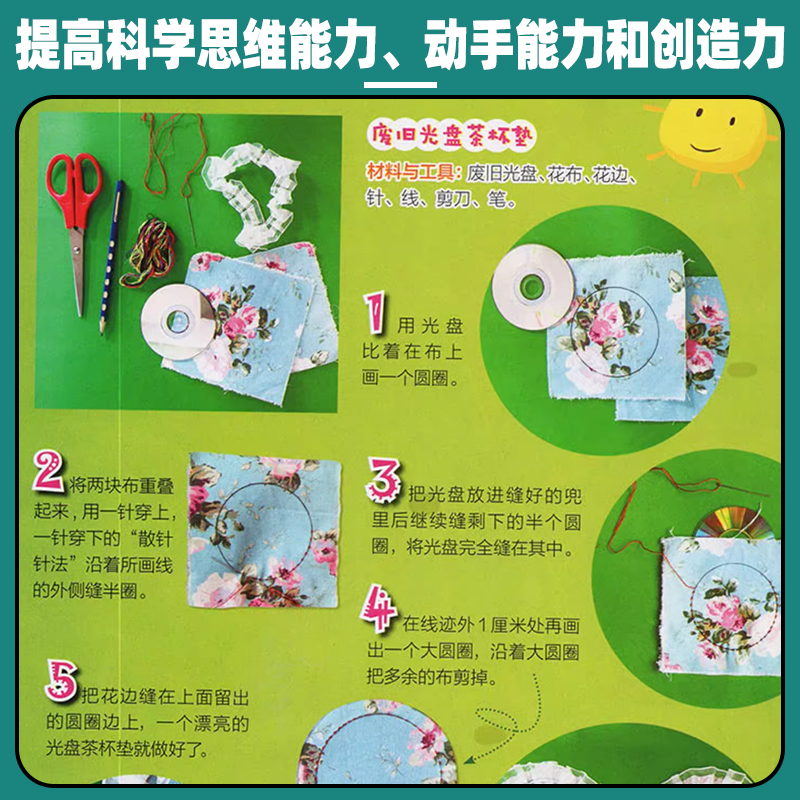 提高科学思维能力、动手能力和创造力

废旧光盘茶杯垫

材料与工具：废旧光盘、花布、花边、针、线、剪刀、笔。

1 用光盘比着在布上画一个圆圈。

2 将两块布重叠起来，用一针穿上，一针穿下的“散针针法”沿着所画线的外侧缝半圈。

3 把光盘放进缝好的兜里后继续缝剩下的半个圆圈，将光盘完全缝在其中。

4 在线迹外1厘米处再画出一个大圆圈，沿着大圆圈把多余的布剪掉。

5 把花边缝在上面留出的圆圈边上，一个漂亮的光盘茶杯垫就做好了。