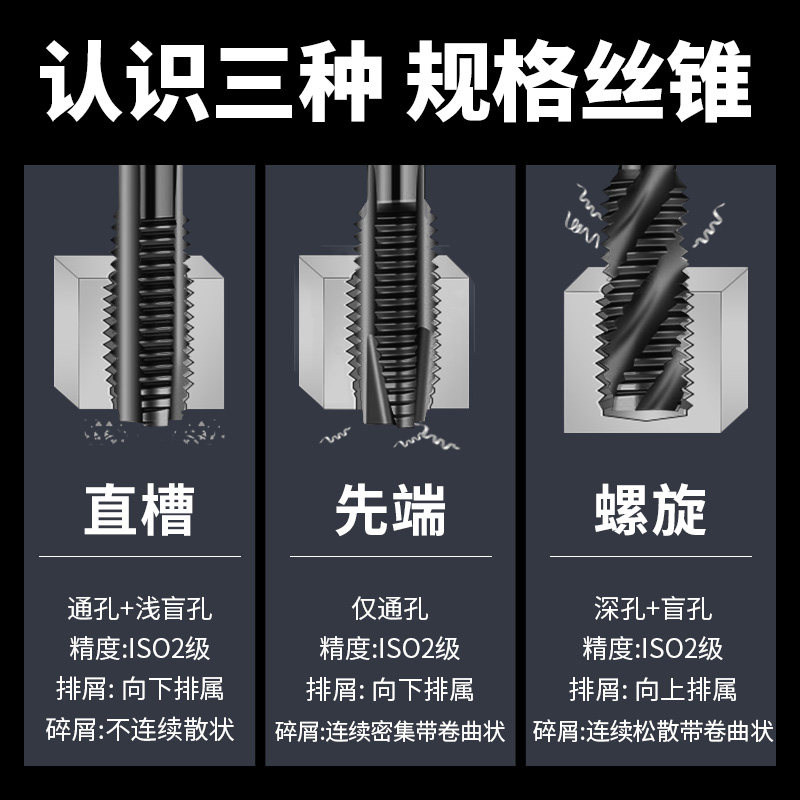 认识三种 规格丝锥

直槽

通孔+浅盲孔
精度:ISO2级
排屑: 向下排属
碎屑:不连续散状

先端

仅通孔
精度:ISO2级
排屑: 向下排属
碎屑:连续密集带卷曲状

螺旋

深孔+盲孔
精度:ISO2级
排屑: 向上排属
碎屑:连续松散带卷曲状