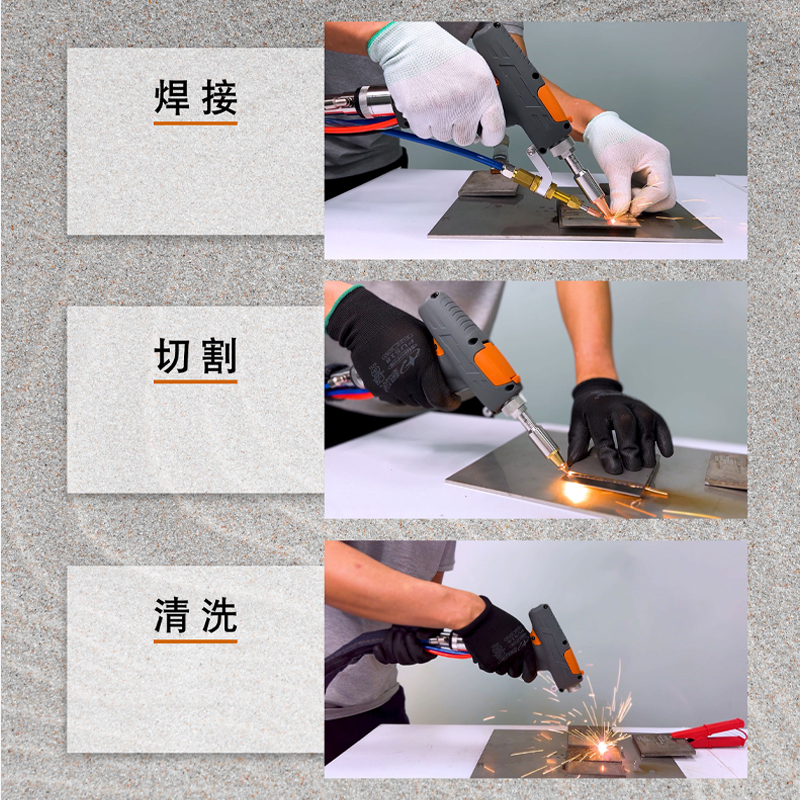 焊接

切割

清洗