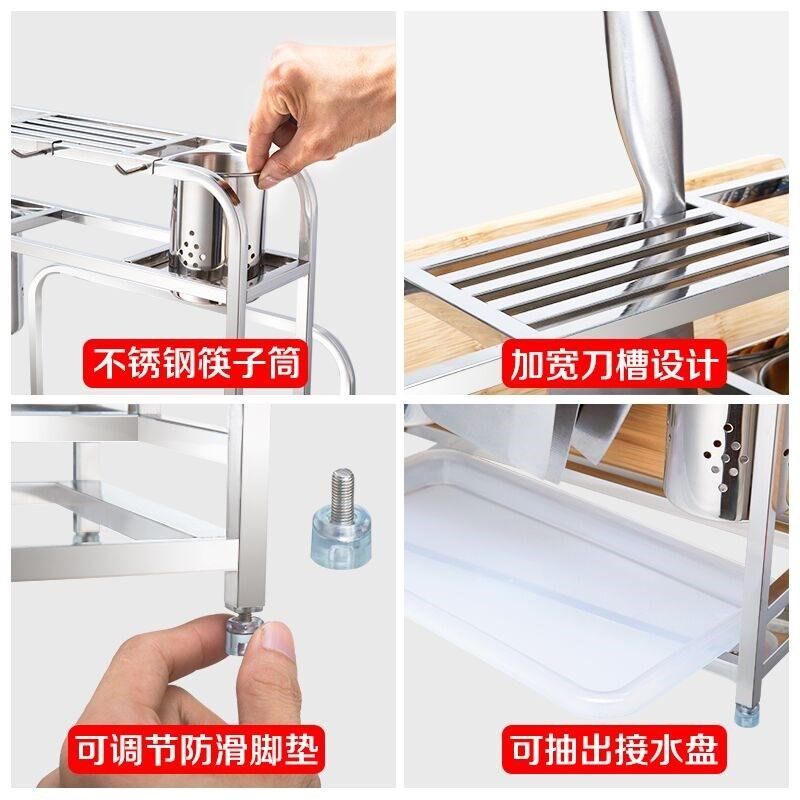 不锈钢筷子筒

加宽刀槽设计

可调节防滑脚垫

可抽出接水盘