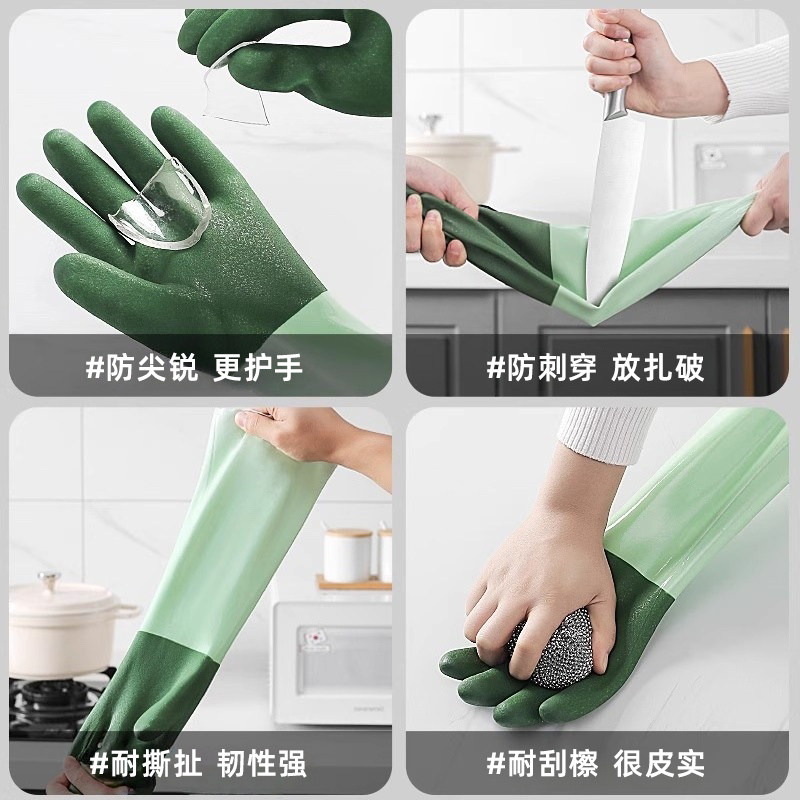 #防尖锐 更护手

#防刺穿 放扎破

#耐撕扯 韧性强

#耐刮檫 很皮实