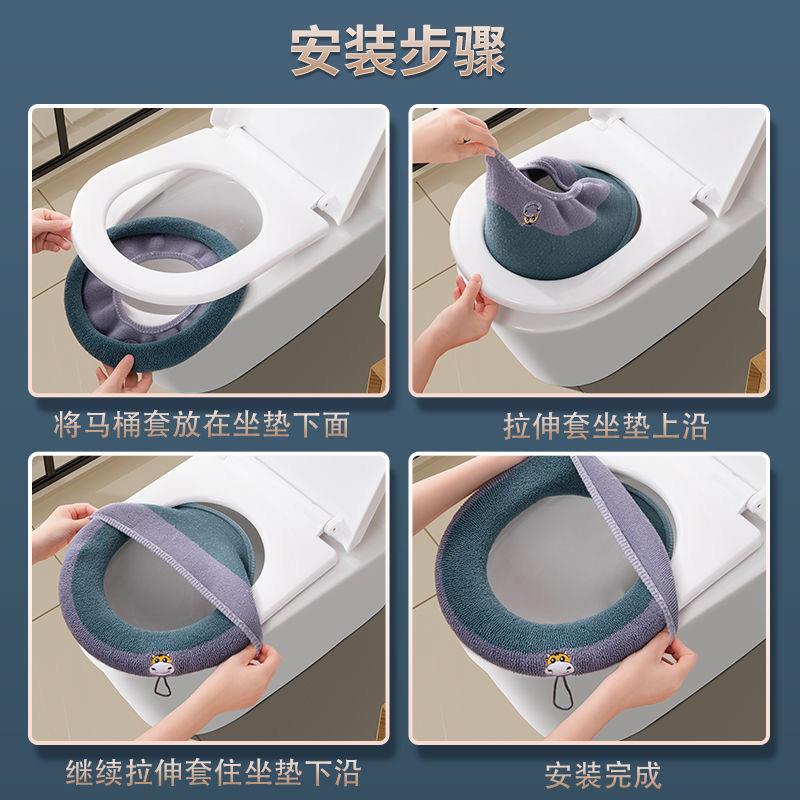 安装步骤

将马桶套放在坐垫下面

拉伸套坐垫上沿

继续拉伸套住坐垫下沿

安装完成