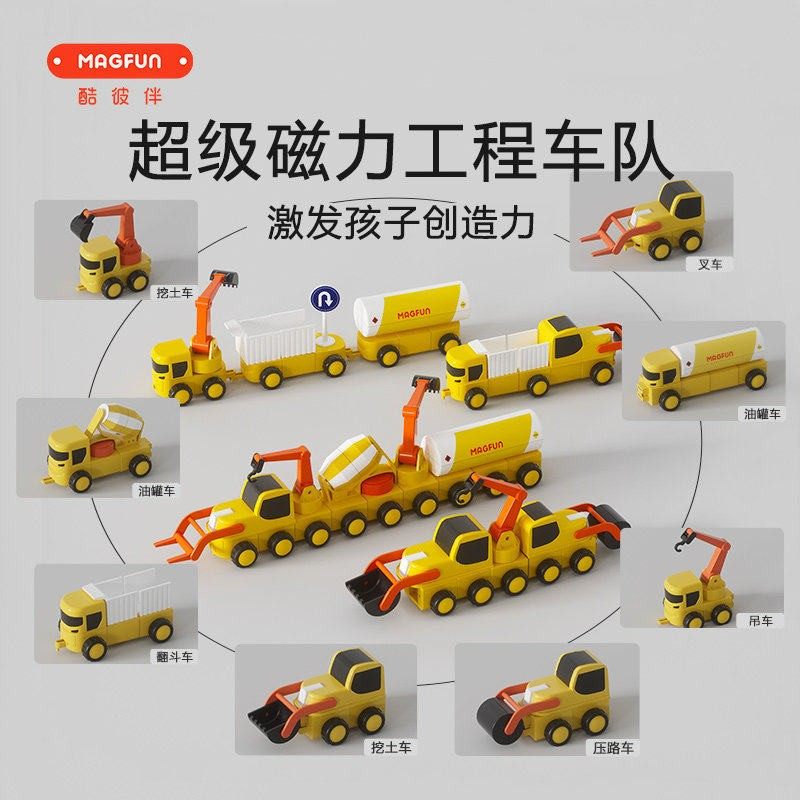 MAGFUN
酷彼伴

超级磁力工程车队

激发孩子创造力

挖土车

叉车

MAGFUN

MAGFUN

油罐车

油罐车

MAGFUN

吊车

翻斗车

挖土车

压路车