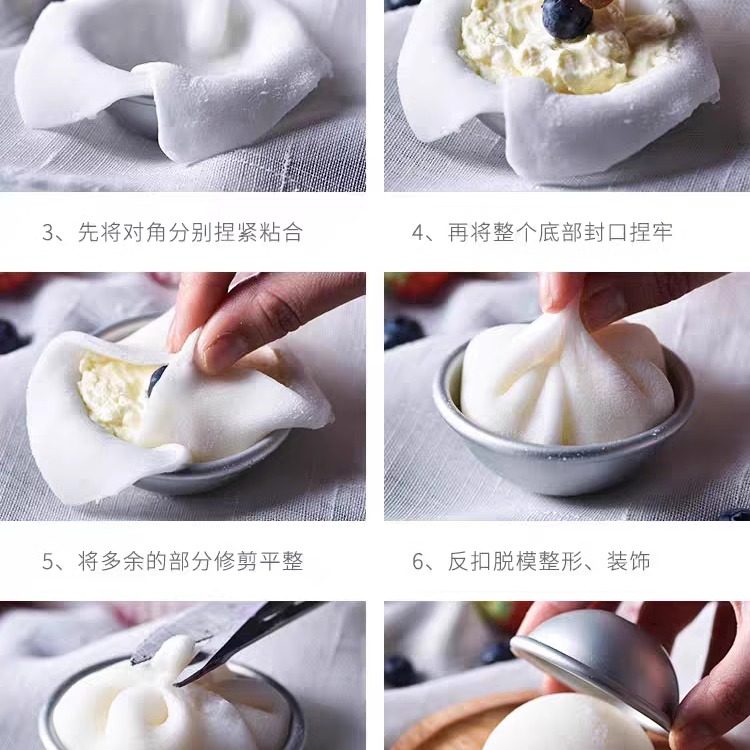 3、先将对角分别捏紧粘合

4、再将整个底部封口捏牢

5、将多余的部分修剪平整

6、反扣脱模整形、装饰