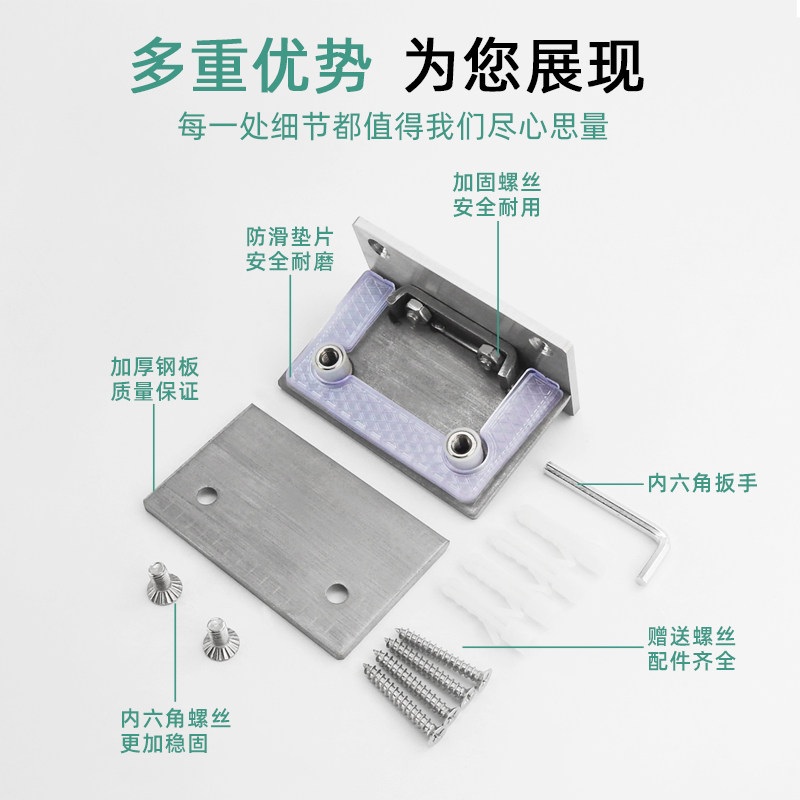 多重优势 为您展现
每一处细节都值得我们尽心思量

加固螺丝
安全耐用

防滑垫片
安全耐磨

加厚钢板
质量保证

内六角扳手

赠送螺丝
配件齐全

内六角螺丝
更加稳固