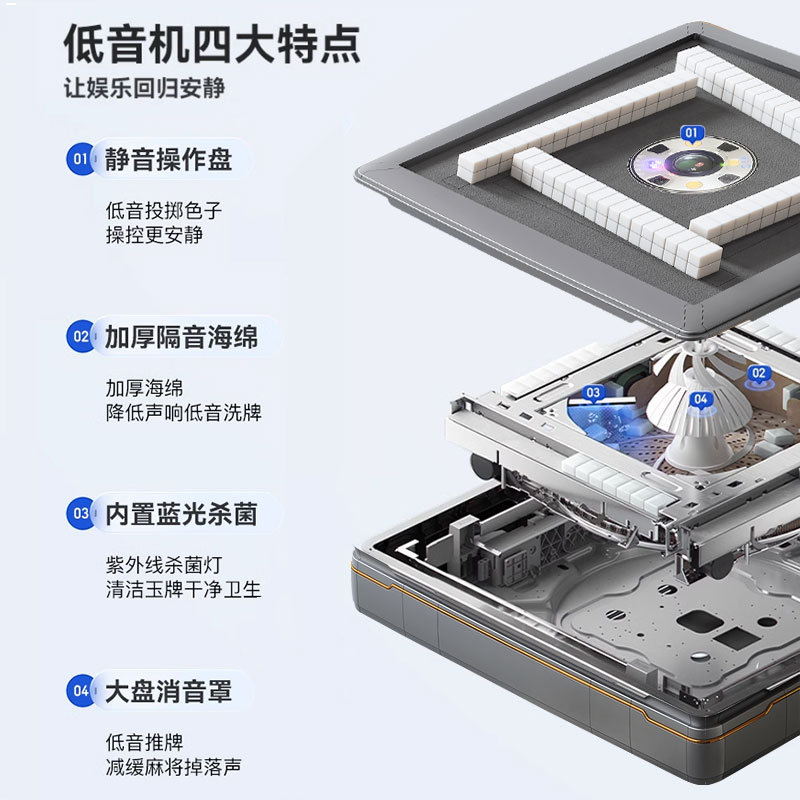 低音机四大特点
让娱乐回归安静

01 静音操作盘
低音投掷色子
操控更安静

02 加厚隔音海绵
加厚海绵
降低声响低音洗牌

03 内置蓝光杀菌
紫外线杀菌灯
清洁玉牌干净卫生

04 大盘消音罩
低音推牌
减缓麻将掉落声

01
02
03
04