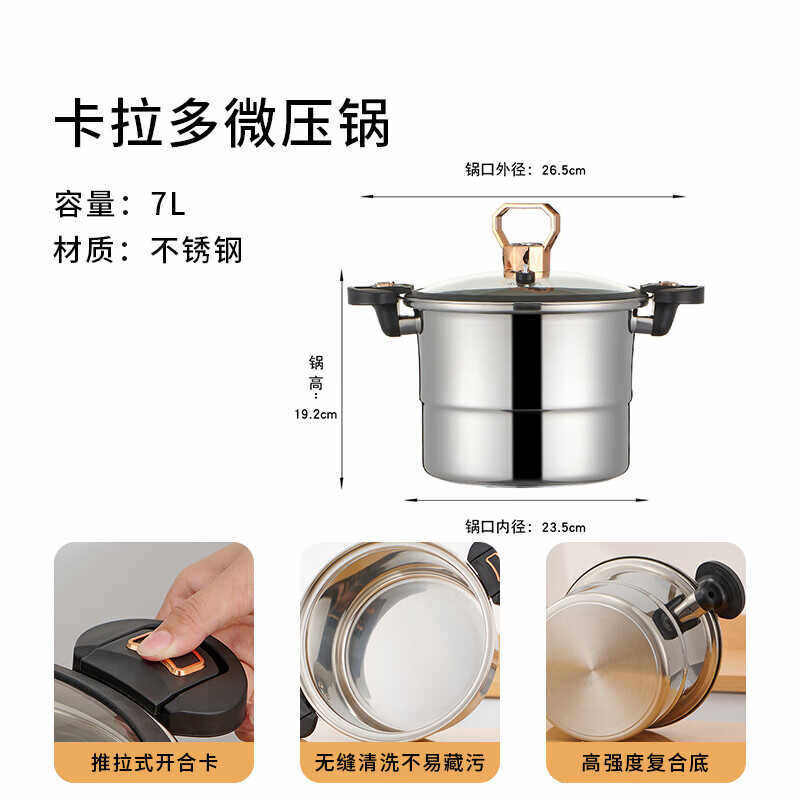 卡拉多微压锅

容量：7L

材质：不锈钢

锅口外径：26.5cm

锅高：19.2cm

锅口内径：23.5cm

推拉式开合卡

无缝清洗不易藏污

高强度复合底