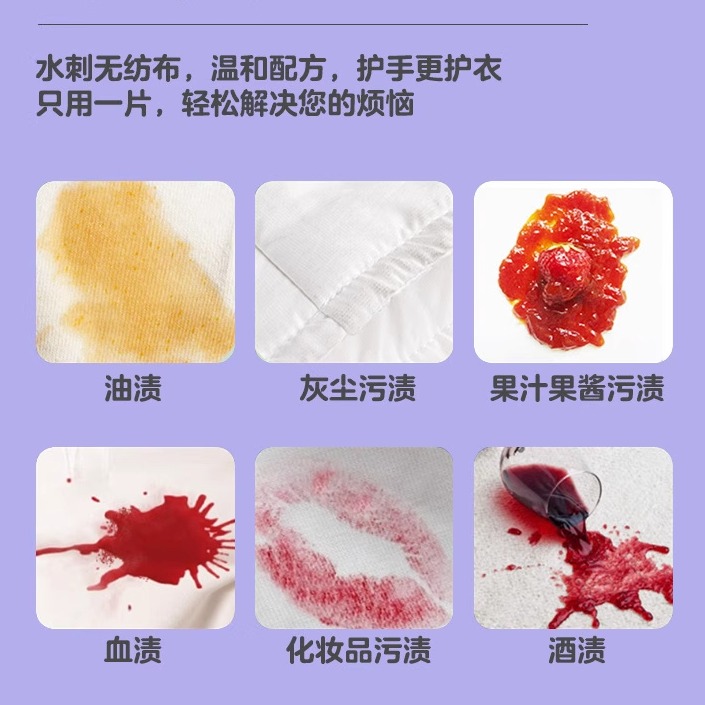 水刺无纺布，温和配方，护手更护衣
只用一片，轻松解决您的烦恼

油渍

灰尘污渍

果汁果酱污渍

血渍

化妆品污渍

酒渍