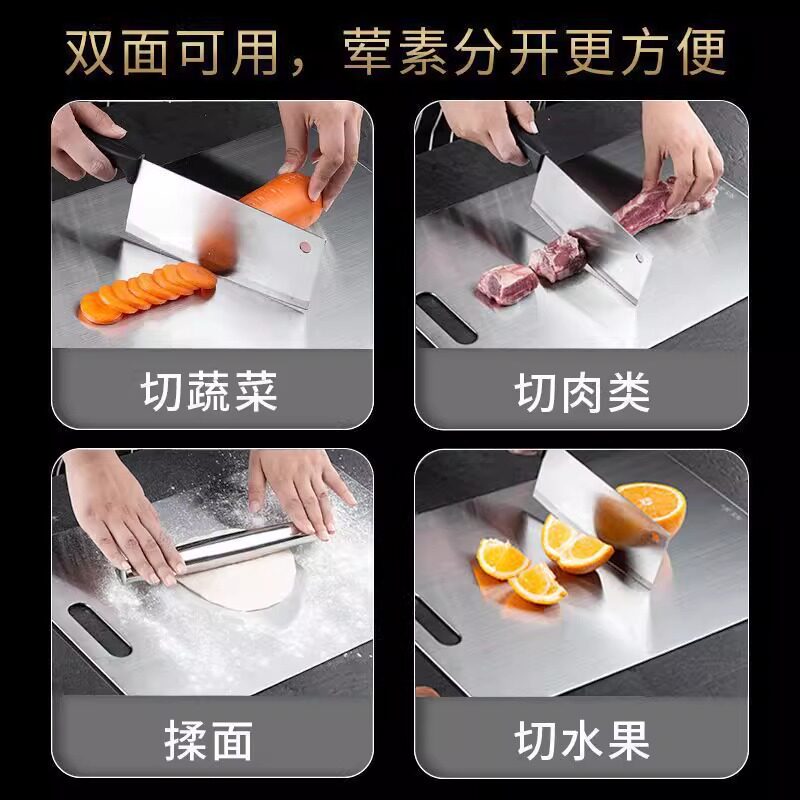 双面可用，荤素分开更方便

切蔬菜

切肉类

揉面

切水果