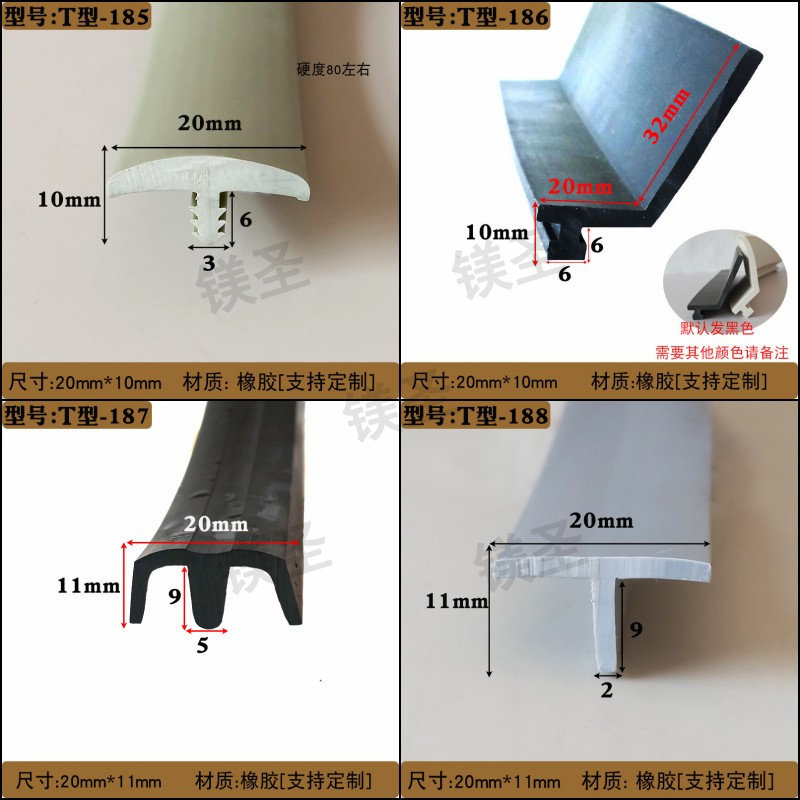 型号:T型-185

硬度80左右

20mm

10mm

6

3

镁圣

尺寸:20mm*10mm 材质: 橡胶[支持定制]

型号:T型-186

32mm

20mm

10mm

6

6

镁圣

默认发黑色

需要其他颜色请备注

尺寸:20mm*10mm 材质:橡胶[支持定制]

型号:T型-187

20mm

11mm

9

5

镁圣

尺寸:20mm*11mm 材质:橡胶[支持定制]

型号:T型-188

20mm

11mm

9

2

镁圣

尺寸:20mm*11mm 材质: 橡胶[支持定制]