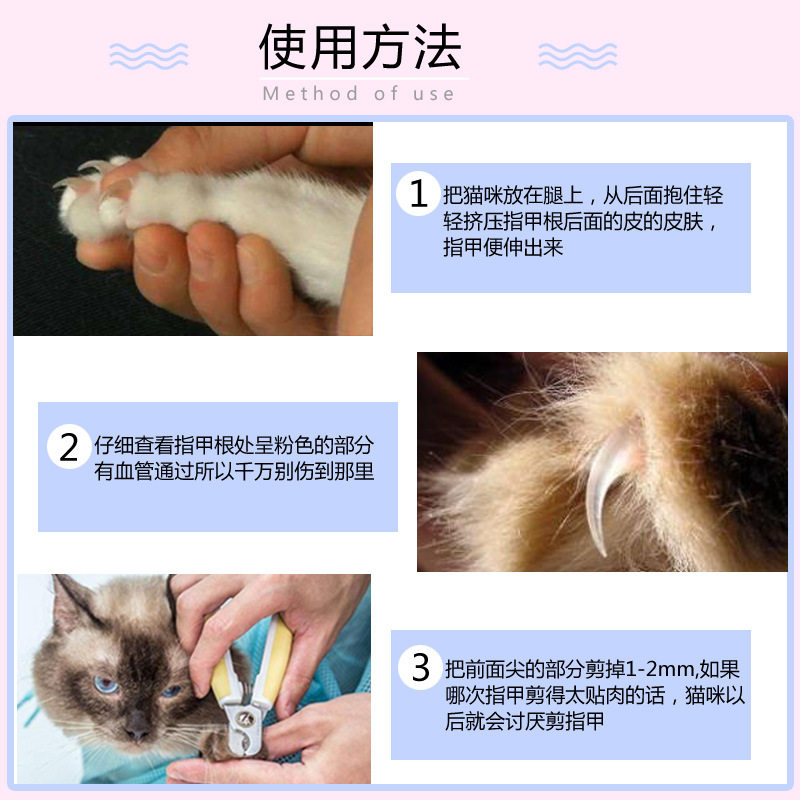 使用方法
Method of use

1 把猫咪放在腿上，从后面抱住轻轻挤压指甲根后面的皮的皮肤，指甲便伸出来

2 仔细查看指甲根处呈粉色的部分有血管通过所以千万别伤到那里

3 把前面尖的部分剪掉1-2mm,如果哪次指甲剪得太贴肉的话，猫咪以后就会讨厌剪指甲