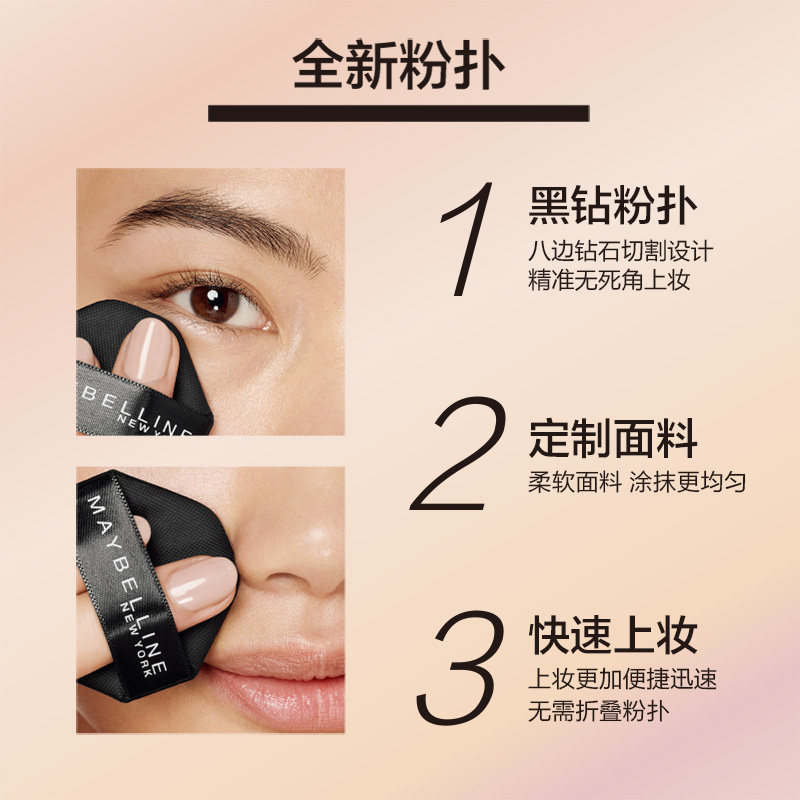 全新粉扑

BELLINE
NEW Y

MAYBELLINE
NEW YORK

1 黑钻粉扑
八边钻石切割设计
精准无死角上妆

2 定制面料
柔软面料 涂抹更均匀

3 快速上妆
上妆更加便捷迅速
无需折叠粉扑