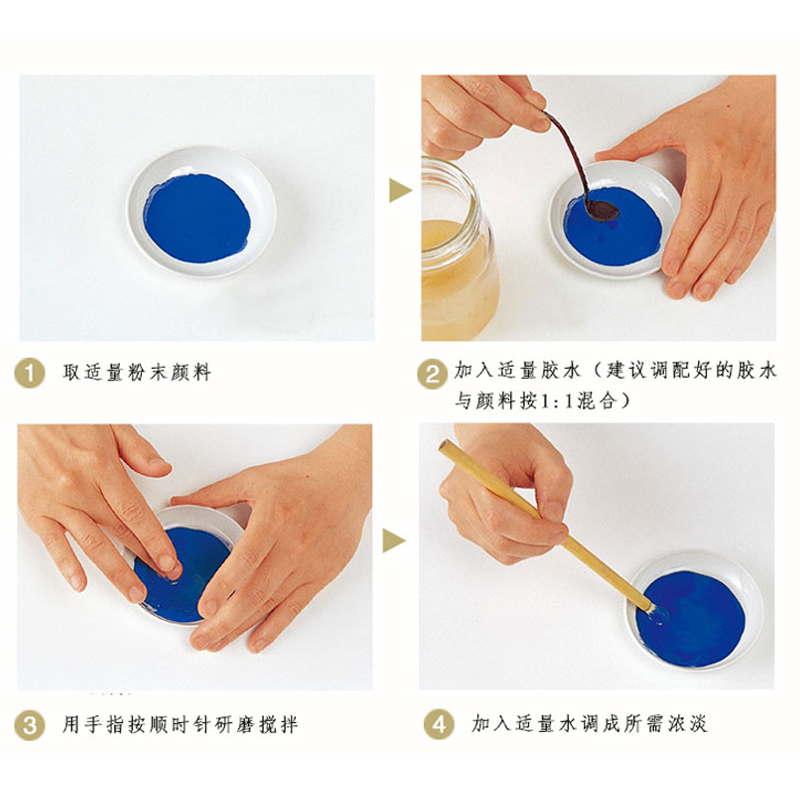 1 取适量粉末颜料

2 加入适量胶水（建议调配好的胶水与颜料按1:1混合）

3 用手指按顺时针研磨搅拌

4 加入适量水调成所需浓淡