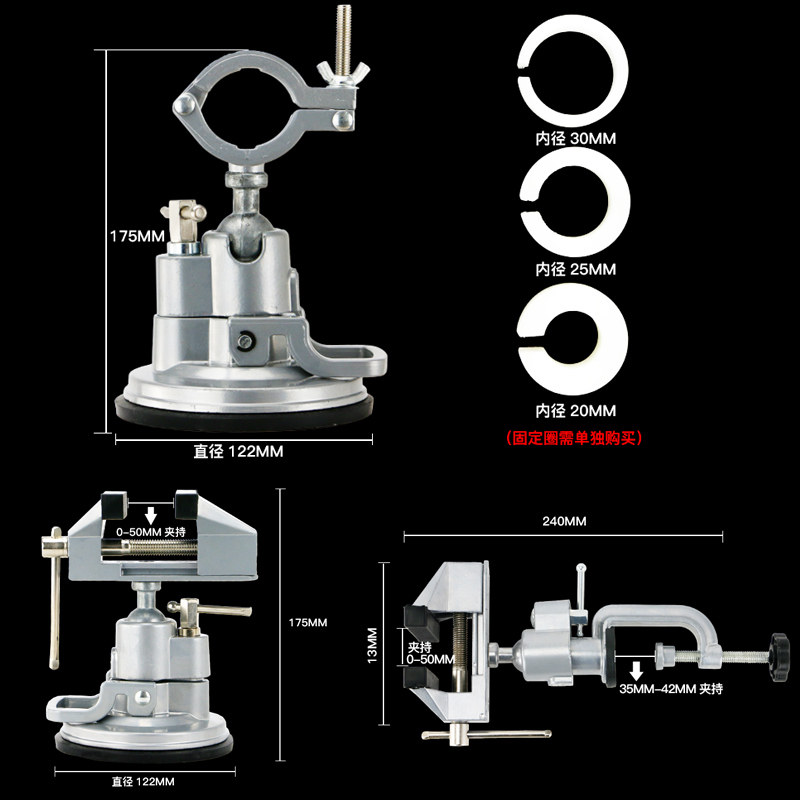 175MM

直径 122MM

内径 30MM

内径 25MM

内径 20MM

(固定圈需单独购买)

0-50MM 夹持

175MM

直径 122MM

240MM

13MM

夹持
0-50MM

35MM-42MM 夹持