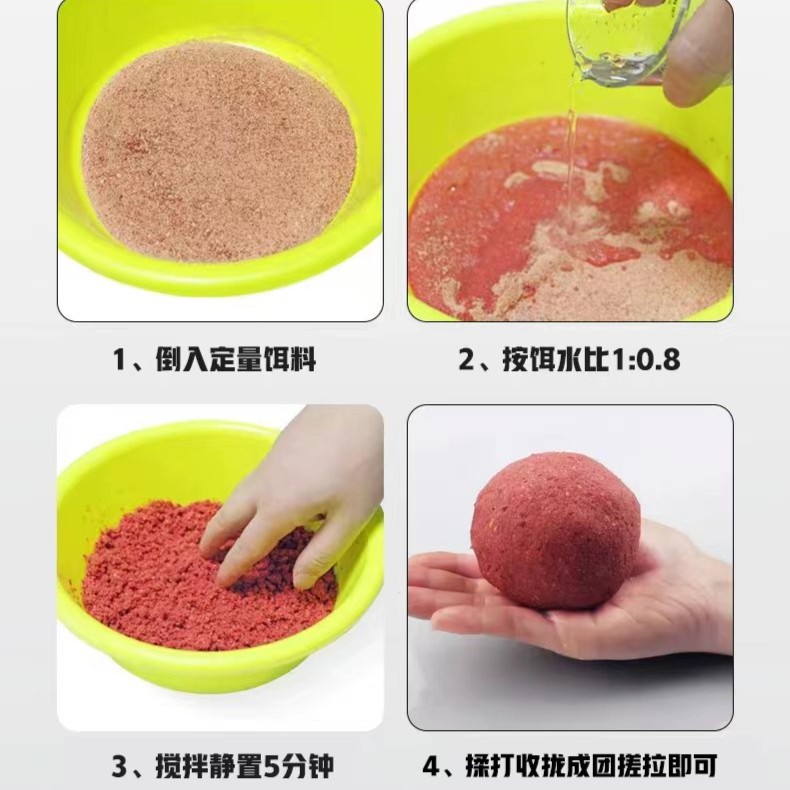 1、倒入定量饵料

2、按饵水比1:0.8

3、搅拌静置5分钟

4、揉打收拢成团搓拉即可