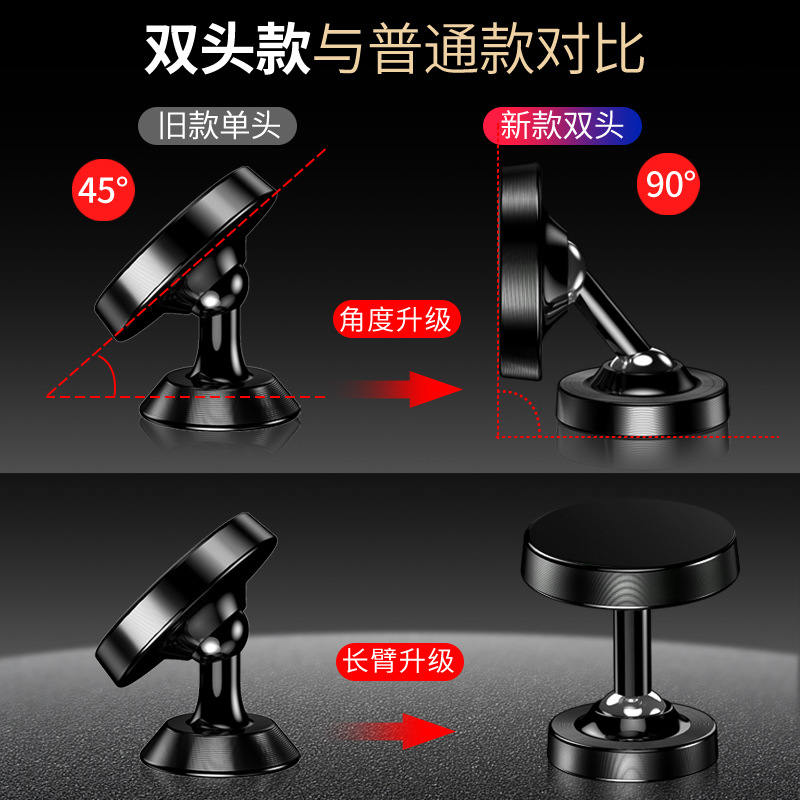 双头款与普通款对比

旧款单头

45°

新款双头

90°

角度升级

长臂升级