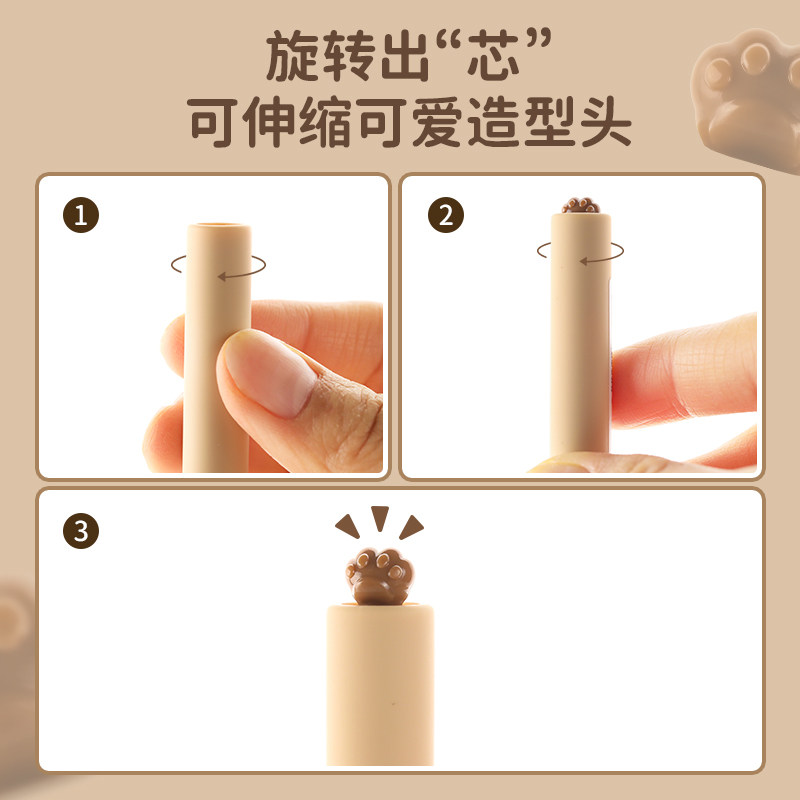 旋转出“芯”
可伸缩可爱造型头

1

2

3