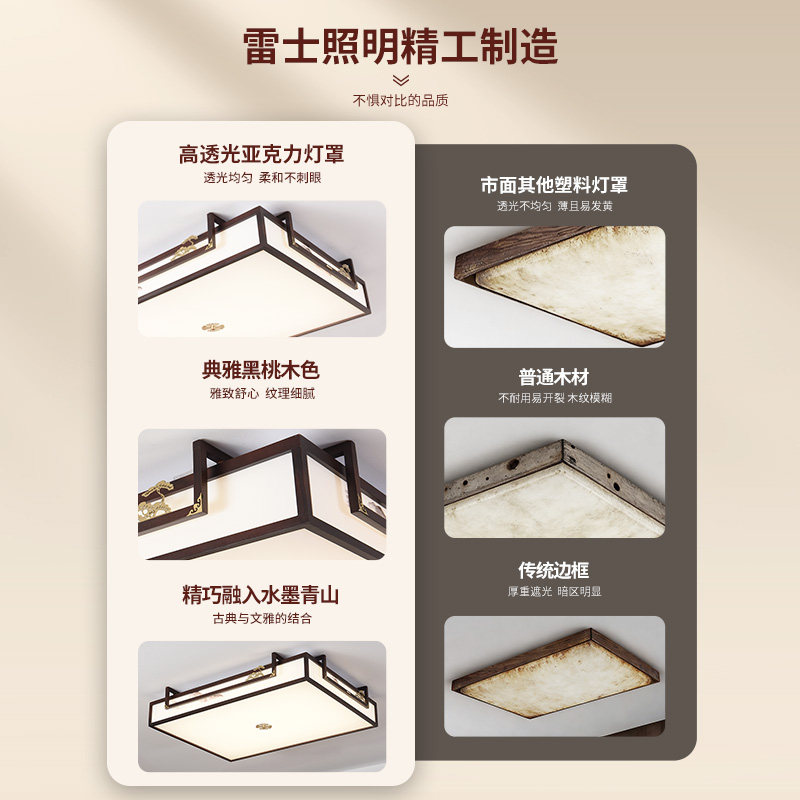 雷士照明精工制造

不惧对比的品质

高透光亚克力灯罩
透光均匀 柔和不刺眼

典雅黑桃木色
雅致舒心 纹理细腻

精巧融入水墨青山
古典与文雅的结合

市面其他塑料灯罩
透光不均匀 薄且易发黄

普通木材
不耐用易开裂 木纹模糊

传统边框
厚重遮光 暗区明显