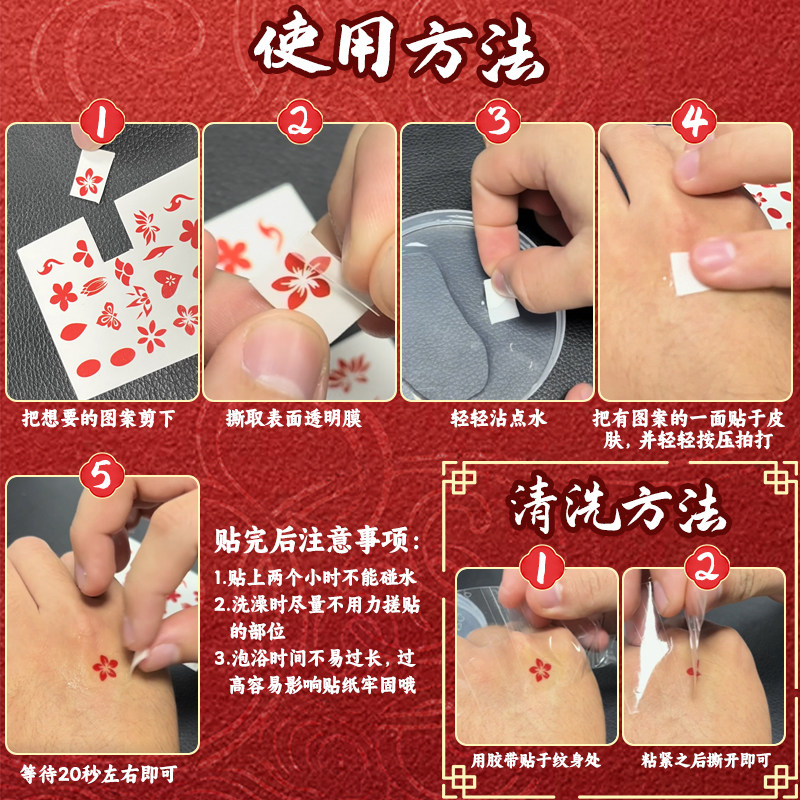 使用方法

1
把想要的图案剪下

2
撕取表面透明膜

3
轻轻沾点水

4
把有图案的一面贴于皮肤，并轻轻按压拍打

5
等待20秒左右即可

贴完后注意事项：
1.贴上两个小时不能碰水
2.洗澡时尽量不用力搓贴的部位
3.泡浴时间不易过长，过高容易影响贴纸牢固哦

清洗方法

1
用胶带贴于纹身处

2
粘紧之后撕开即可