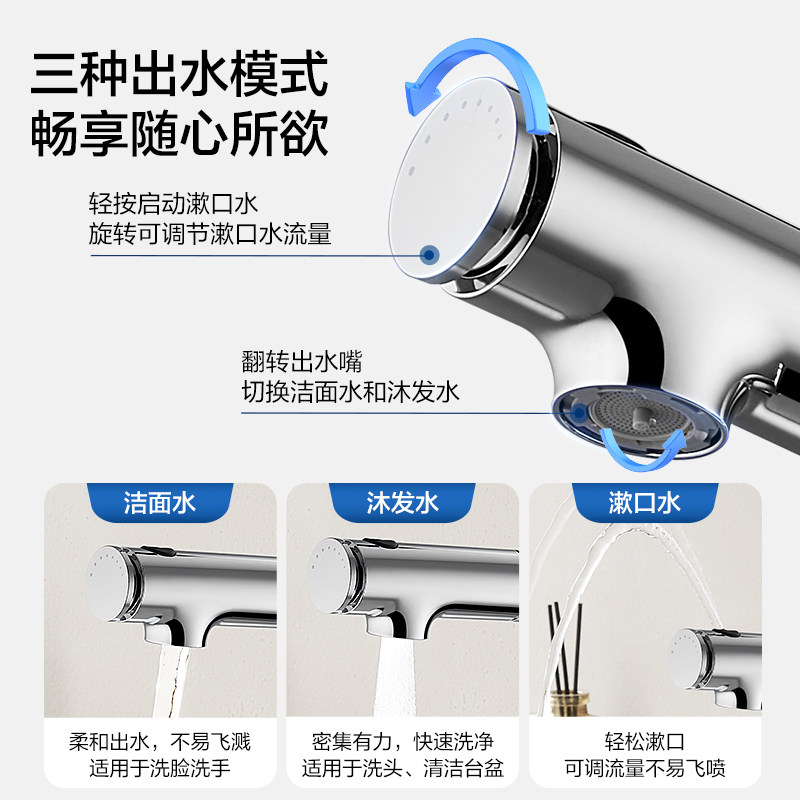 三种出水模式
畅享随心所欲

轻按启动漱口水
旋转可调节漱口水流量

翻转出水嘴
切换洁面水和沐发水

洁面水

柔和出水，不易飞溅
适用于洗脸洗手

沐发水

密集有力，快速洗净
适用于洗头、清洁台盆

漱口水

轻松漱口
可调流量不易飞喷