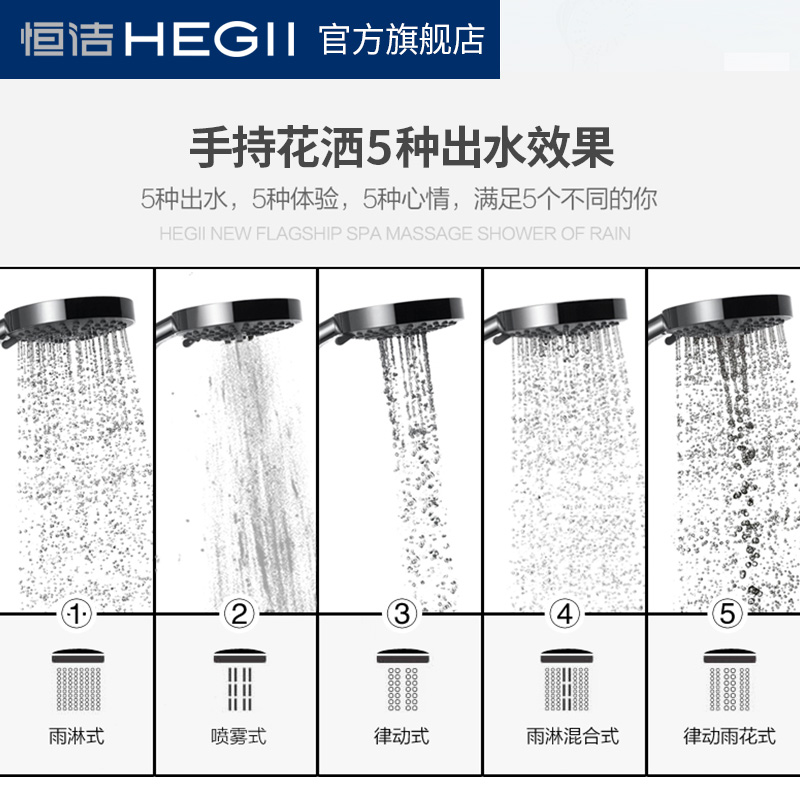 恒洁 HEGII 官方旗舰店

手持花洒5种出水效果

5种出水，5种体验，5种心情，满足5个不同的你

HEGII NEW FLAGSHIP SPA MASSAGE SHOWER OF RAIN

①

雨淋式

②

喷雾式

③

律动式

④

雨淋混合式

⑤

律动雨花式